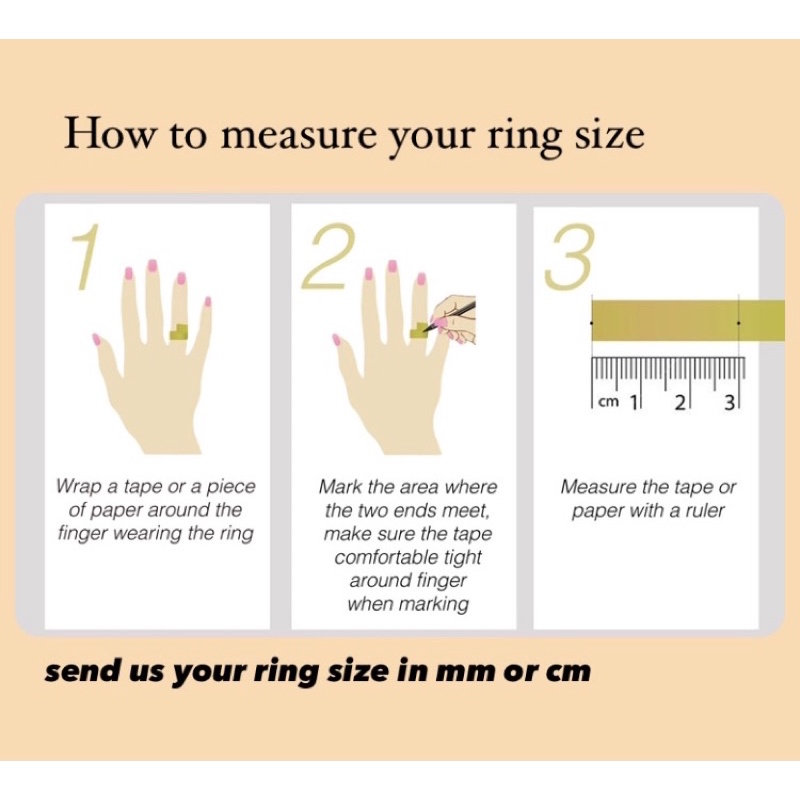 How to measure your ring size

1

Wrap a tape or a piece of paper around the finger wearing the ring

2

Mark the area where the two ends meet, make sure the tape comfortable tight around finger when marking

3

cm 1 2 3

Measure the tape or paper with a ruler

send us your ring size in mm or cm