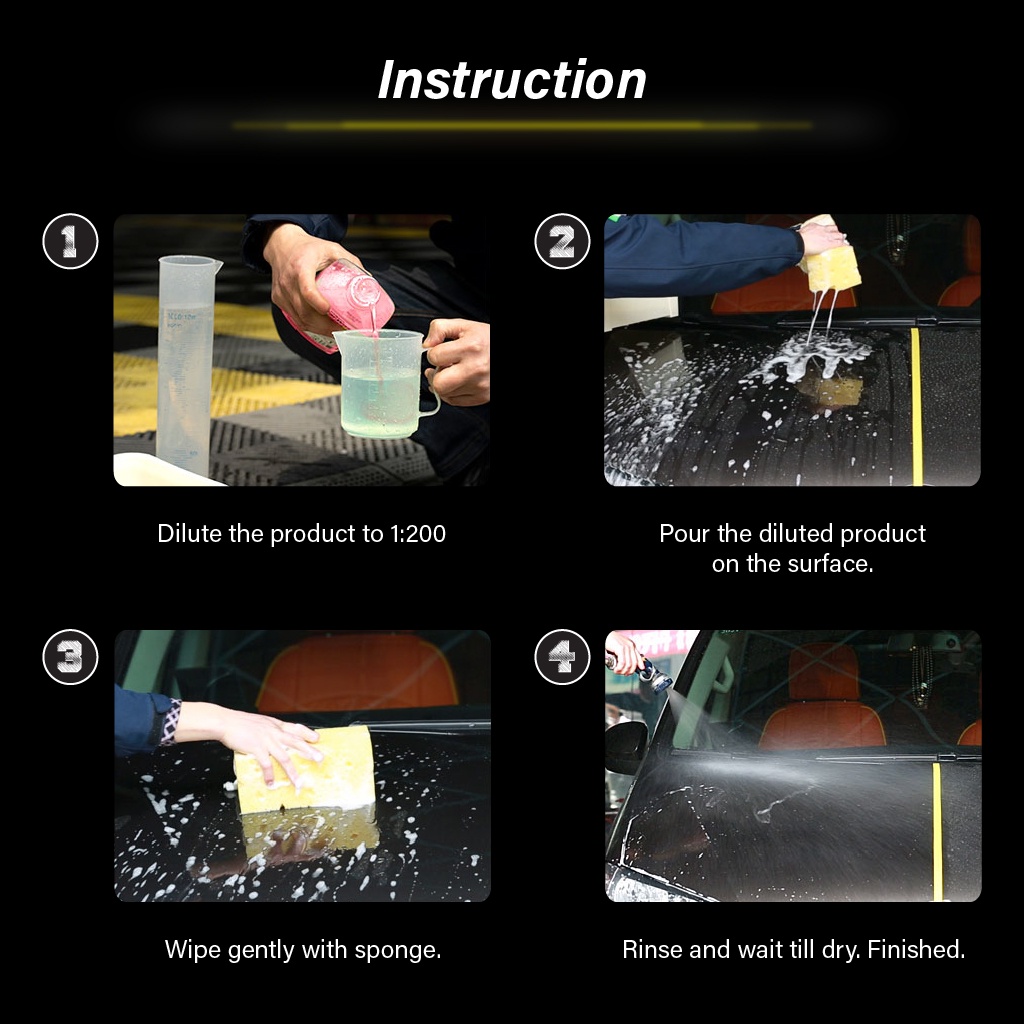 Instruction

1

Dilute the product to 1:200

2

Pour the diluted product on the surface.

3

Wipe gently with sponge.

4

Rinse and wait till dry. Finished.