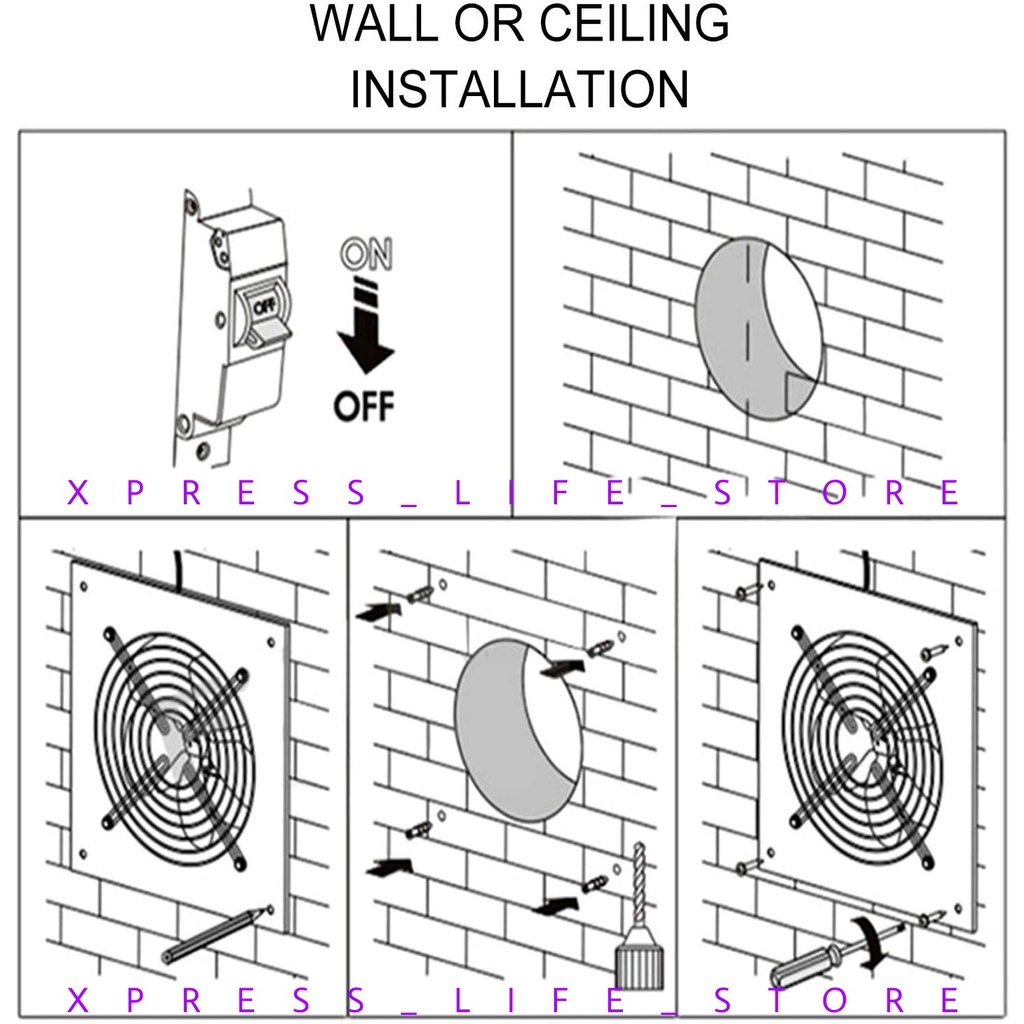 WALL OR CEILING
INSTALLATION

OFF

ON
OFF

X P R E S S _ L I F E _ S T O R E

X P R E S S _ L I F E _ S T O R E