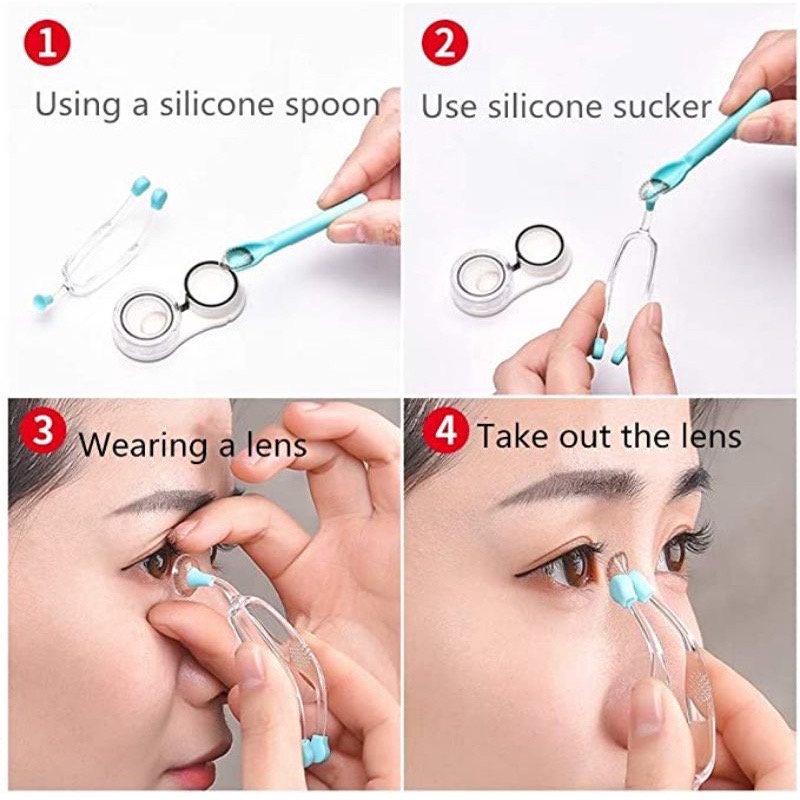 1 Using a silicone spoon

2 Use silicone sucker

3 Wearing a lens

4 Take out the lens