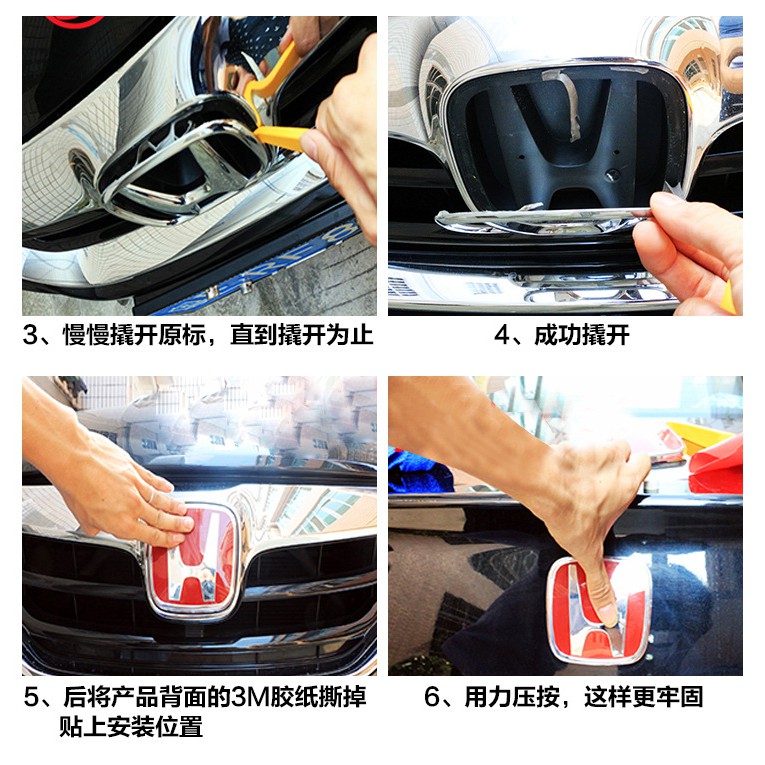 3、慢慢撬开原标，直到撬开为止

4、成功撬开

5、后将产品背面的3M胶纸撕掉贴上安装位置

6、用力压按，这样更牢固