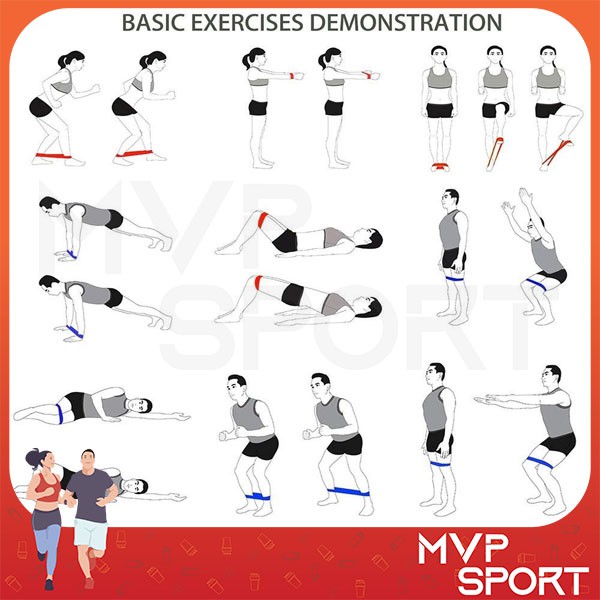 BASIC EXERCISES DEMONSTRATION

MVP SPORT

MVP SPORT