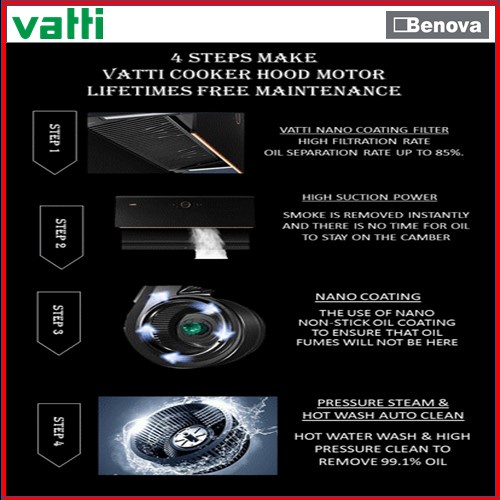 vatti

Benova

4 STEPS MAKE
VATTI COOKER HOOD MOTOR
LIFETIMES FREE MAINTENANCE

STEP 1

VATTI NANO COATING FILTER
HIGH FILTRATION RATE
OIL SEPARATION RATE UP TO 85%.

STEP 2

HIGH SUCTION POWER
SMOKE IS REMOVED INSTANTLY AND THERE IS NO TIME FOR OIL TO STAY ON THE CAMBER

STEP 3

NANO COATING
THE USE OF NANO NON-STICK OIL COATING TO ENSURE THAT OIL FUMES WILL NOT BE HERE

STEP 4

PRESSURE STEAM &
HOT WASH AUTO CLEAN
HOT WATER WASH & HIGH PRESSURE CLEAN TO REMOVE 99.1% OIL