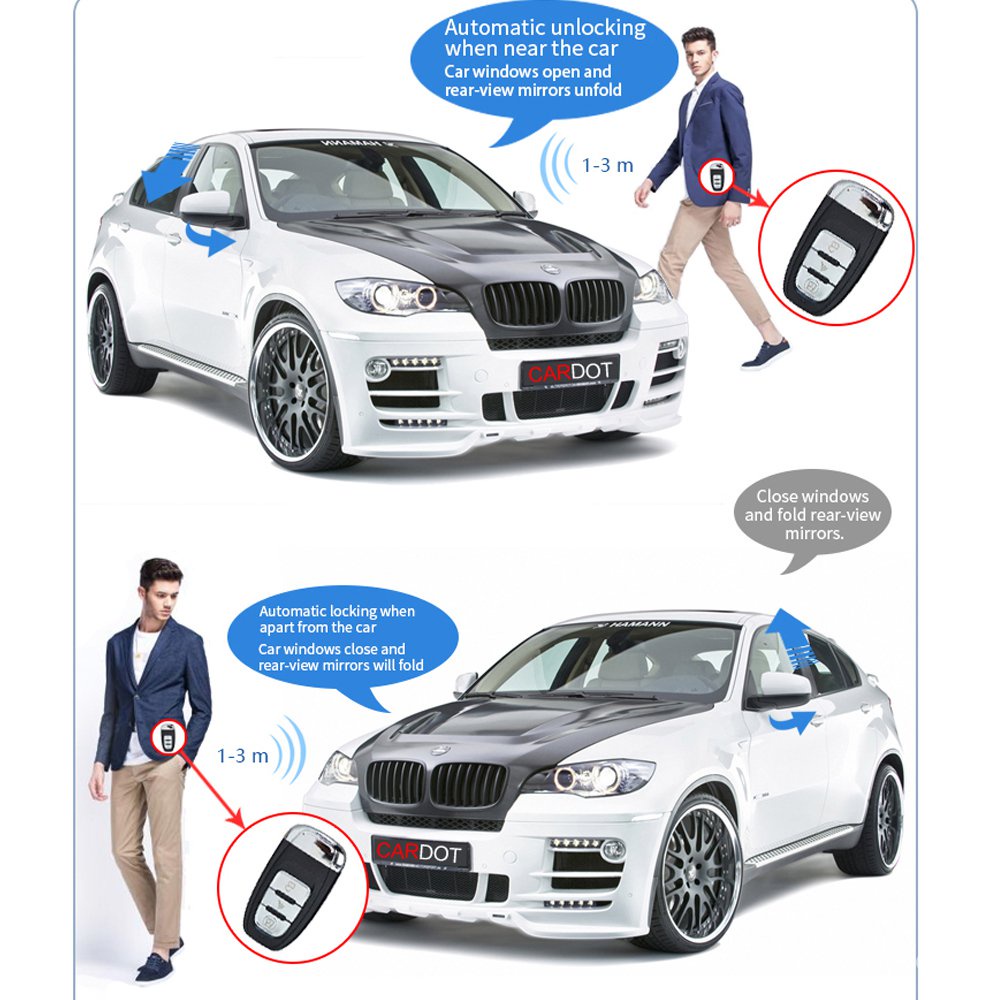 Automatic unlocking when near the car

Car windows open and rear-view mirrors unfold

1-3 m

HAMANN

CARDOT

Close windows and fold rear-view mirrors.

Automatic locking when apart from the car

Car windows close and rear-view mirrors will fold

1-3 m

HAMANN

CARDOT