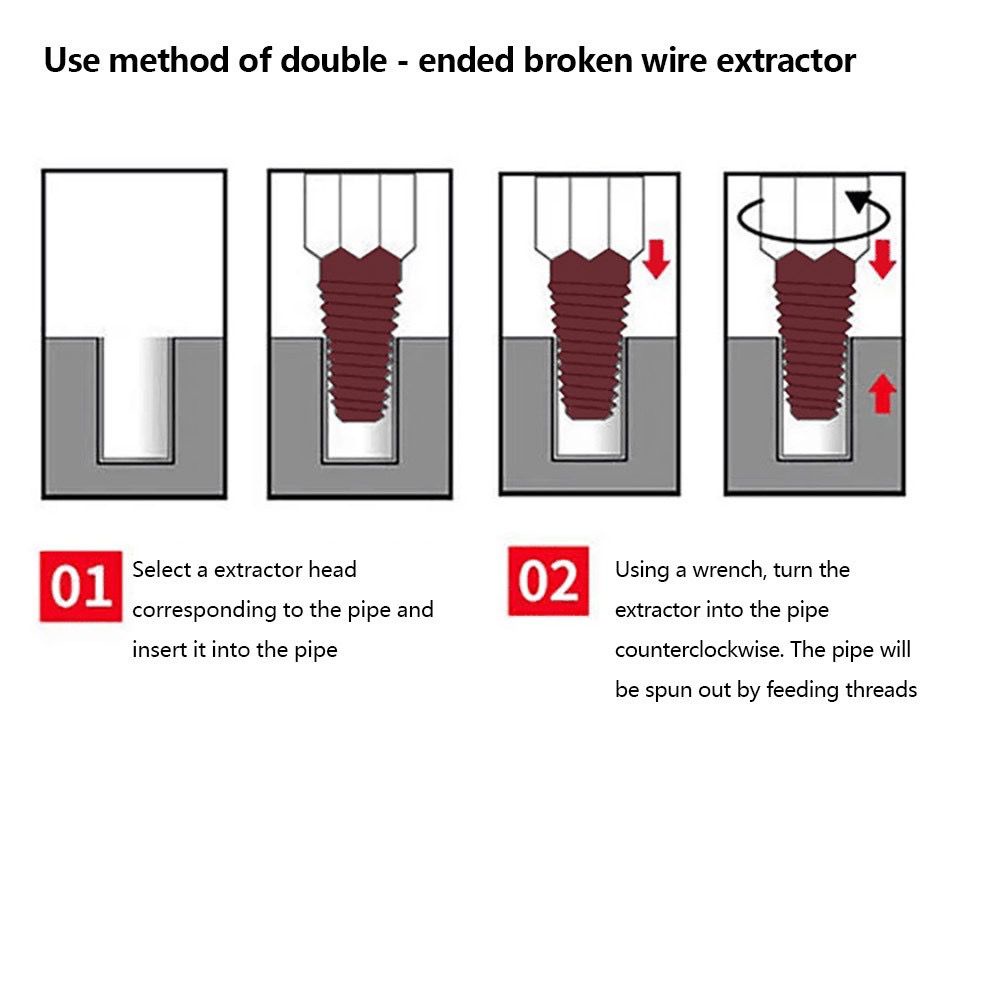 Use method of double - ended broken wire extractor

01

Select a extractor head corresponding to the pipe and insert it into the pipe

02

Using a wrench, turn the extractor into the pipe counterclockwise. The pipe will be spun out by feeding threads