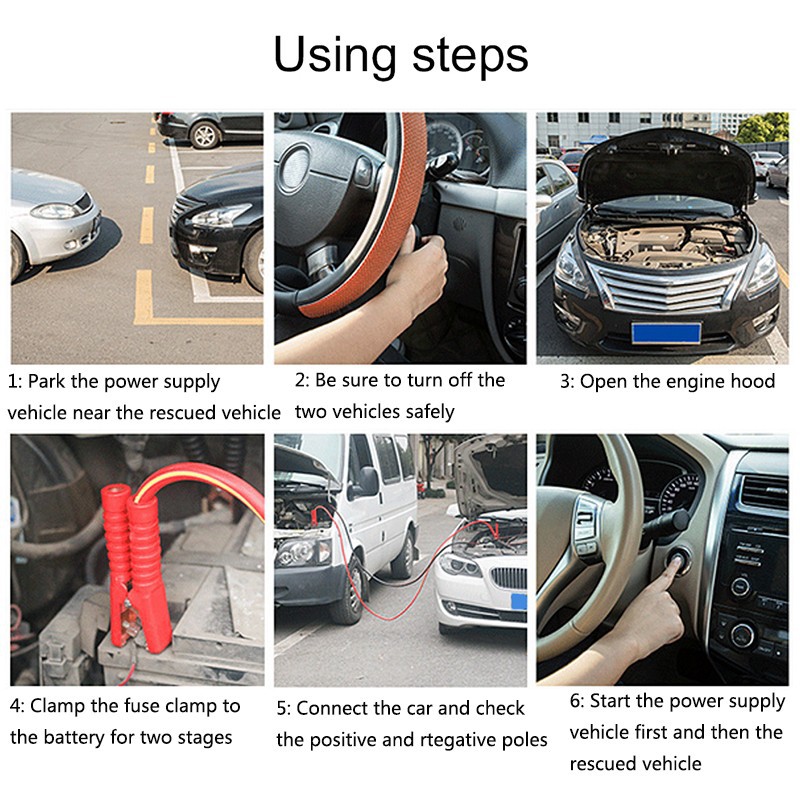 Using steps

1: Park the power supply vehicle near the rescued vehicle

2: Be sure to turn off the two vehicles safely

3: Open the engine hood

4: Clamp the fuse clamp to the battery for two stages

5: Connect the car and check the positive and rtegative poles

6: Start the power supply vehicle first and then the rescued vehicle