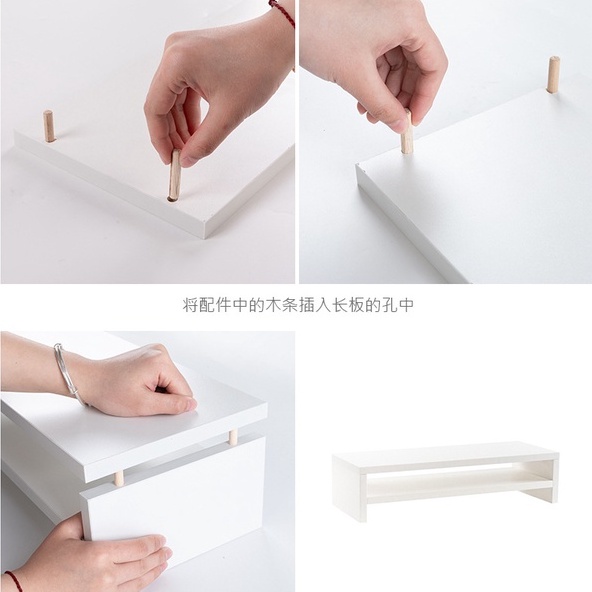 将配件中的木条插入长板的孔中