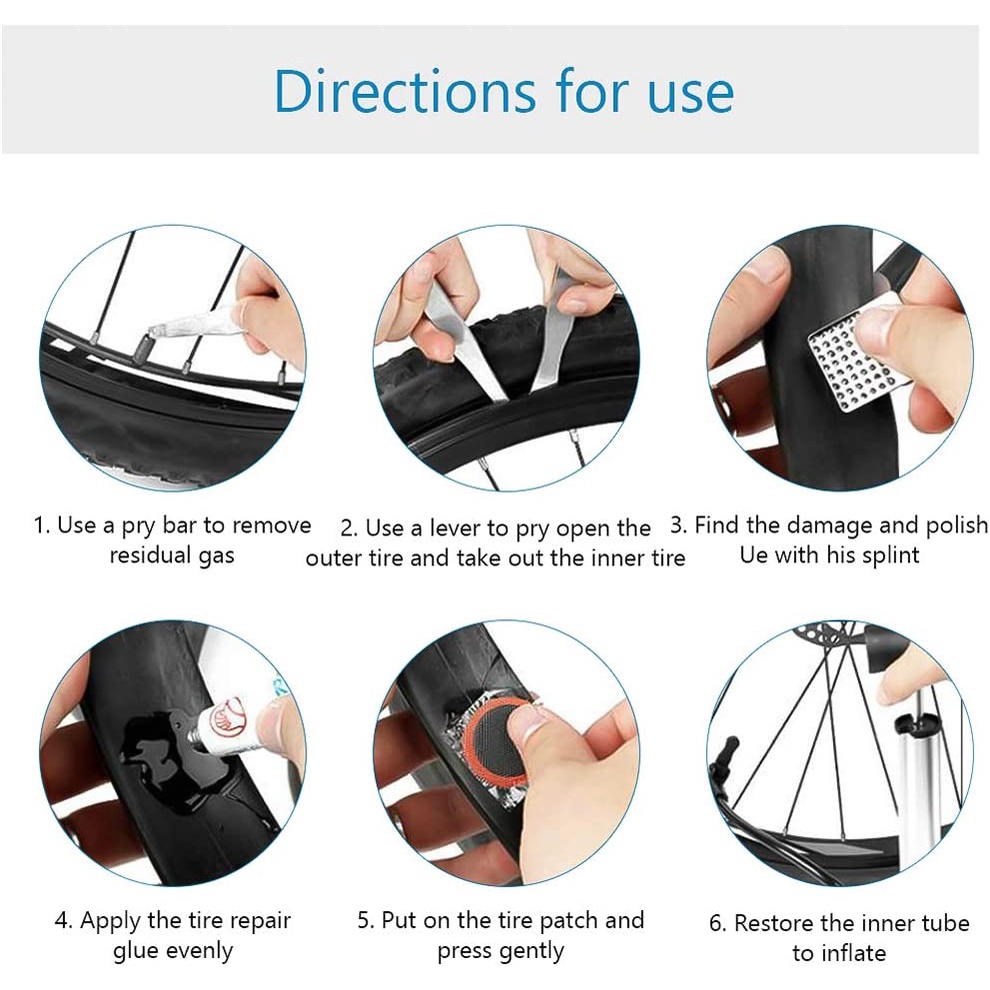 Directions for use

1. Use a pry bar to remove residual gas

2. Use a lever to pry open the outer tire and take out the inner tire

3. Find the damage and polish Ue with his splint

4. Apply the tire repair glue evenly

5. Put on the tire patch and press gently

6. Restore the inner tube to inflate