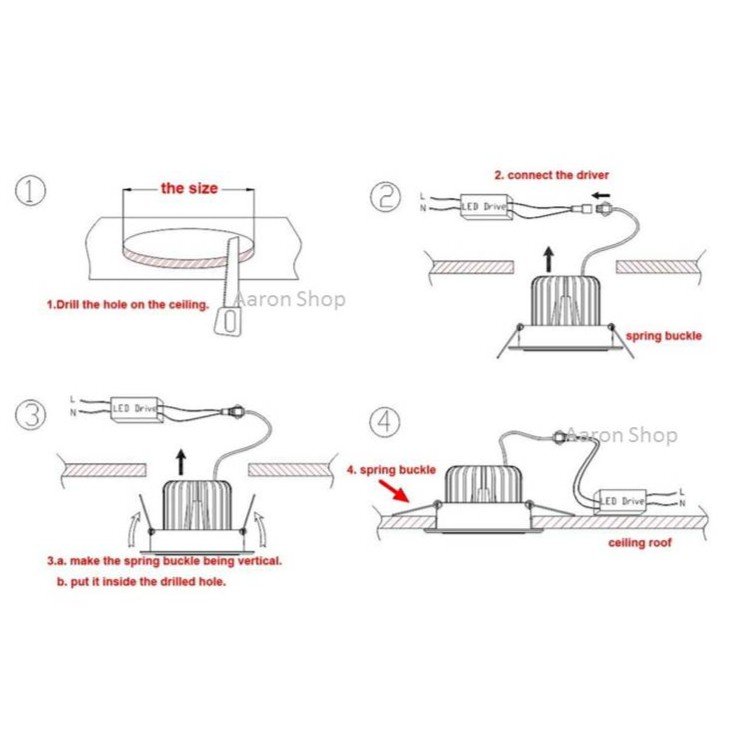 ①

the size

1.Drill the hole on the ceiling.

Aaron Shop

②

2. connect the driver

L
N
LED Drive

spring buckle

③

L
N
LED Drive

3.a. make the spring buckle being vertical.
b. put it inside the drilled hole.

④

Aaron Shop

4. spring buckle

LED Drive
L
N

ceiling roof