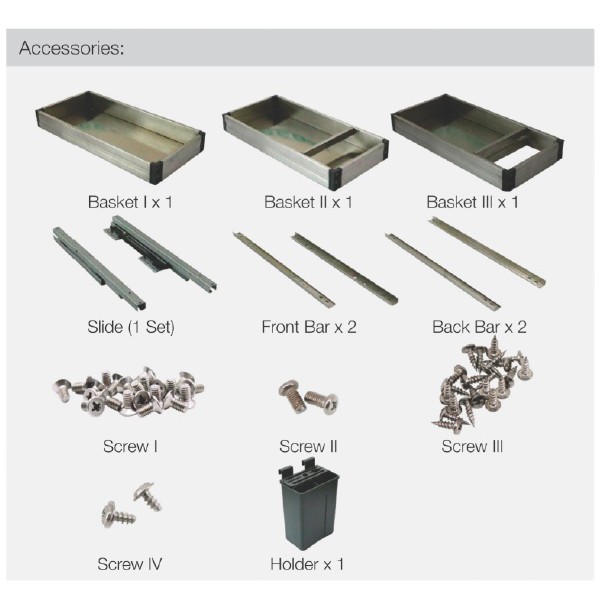 Accessories:

Basket I x 1

Basket II x 1

Basket III x 1

Slide (1 Set)

Front Bar x 2

Back Bar x 2

Screw I

Screw II

Screw III

Screw IV

Holder x 1