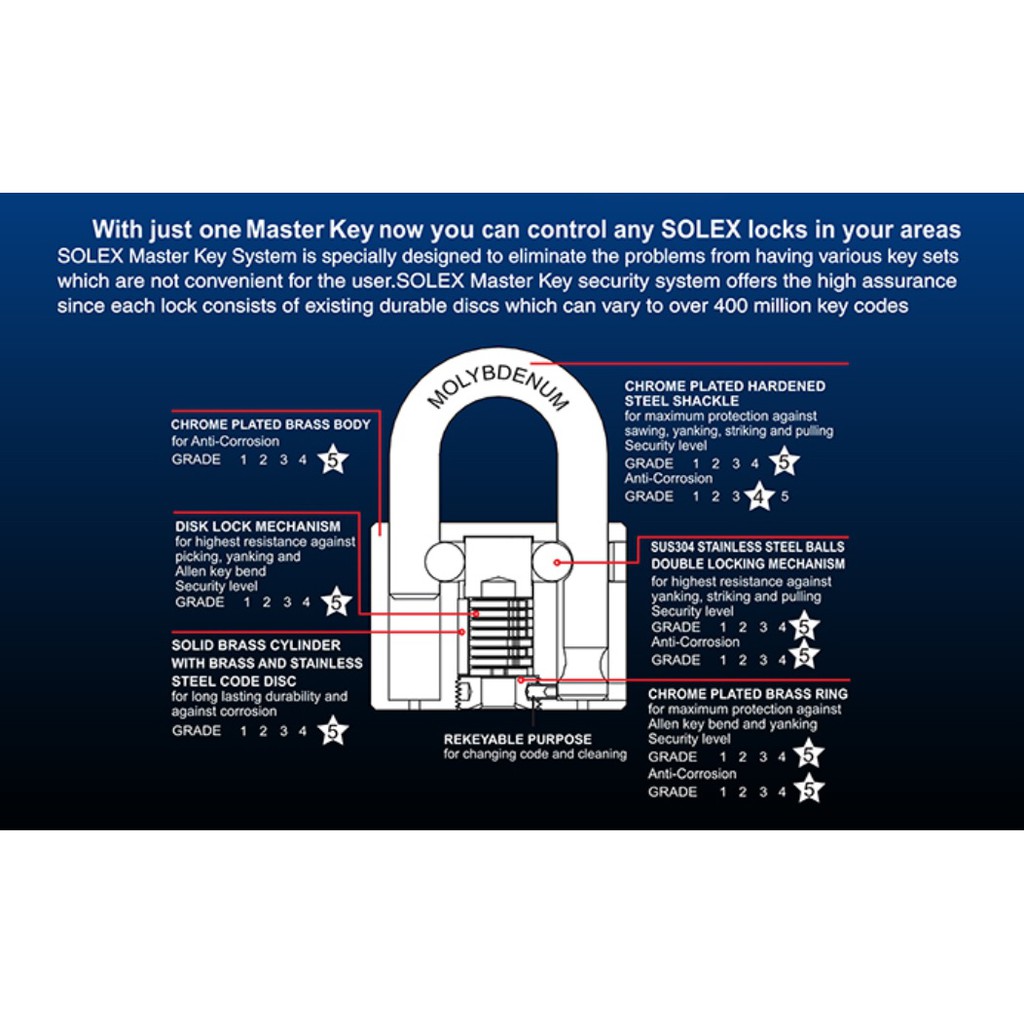 With just one Master Key now you can control any SOLEX locks in your areas
SOLEX Master Key System is specially designed to eliminate the problems from having various key sets which are not convenient for the user.SOLEX Master Key security system offers the high assurance since each lock consists of existing durable discs which can vary to over 400 million key codes

MOLYBDENUM

CHROME PLATED BRASS BODY
for Anti-Corrosion
GRADE 1 2 3 4 5

DISK LOCK MECHANISM
for highest resistance against picking, yanking and Allen key bend
Security level
GRADE 1 2 3 4 5

SOLID BRASS CYLINDER WITH BRASS AND STAINLESS STEEL CODE DISC
for long lasting durability and against corrosion
GRADE 1 2 3 4 5

REKEYABLE PURPOSE
for changing code and cleaning

CHROME PLATED HARDENED STEEL SHACKLE
for maximum protection against sawing, yanking, striking and pulling
Security level
GRADE 1 2 3 4 5
Anti-Corrosion
GRADE 1 2 3 4 5

SUS304 STAINLESS STEEL BALLS DOUBLE LOCKING MECHANISM
for highest resistance against yanking, striking and pulling
Security level
GRADE 1 2 3 4 5
Anti-Corrosion
GRADE 1 2 3 4 5

CHROME PLATED BRASS RING
for maximum protection against Allen key bend and yanking
Security level
GRADE 1 2 3 4 5
Anti-Corrosion
GRADE 1 2 3 4 5