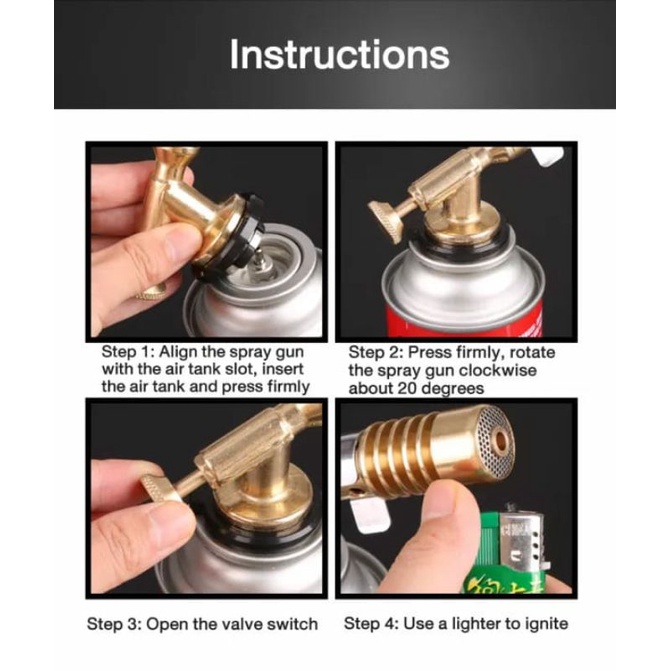 Instructions

Step 1: Align the spray gun with the air tank slot, insert the air tank and press firmly

Step 2: Press firmly, rotate the spray gun clockwise about 20 degrees

Step 3: Open the valve switch

Step 4: Use a lighter to ignite