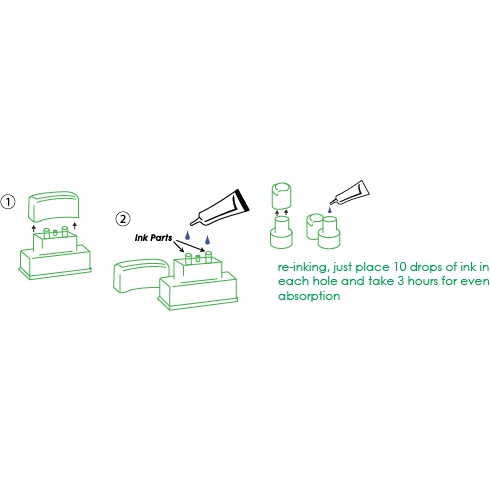 1

2

Ink Parts

re-inking, just place 10 drops of ink in each hole and take 3 hours for even absorption