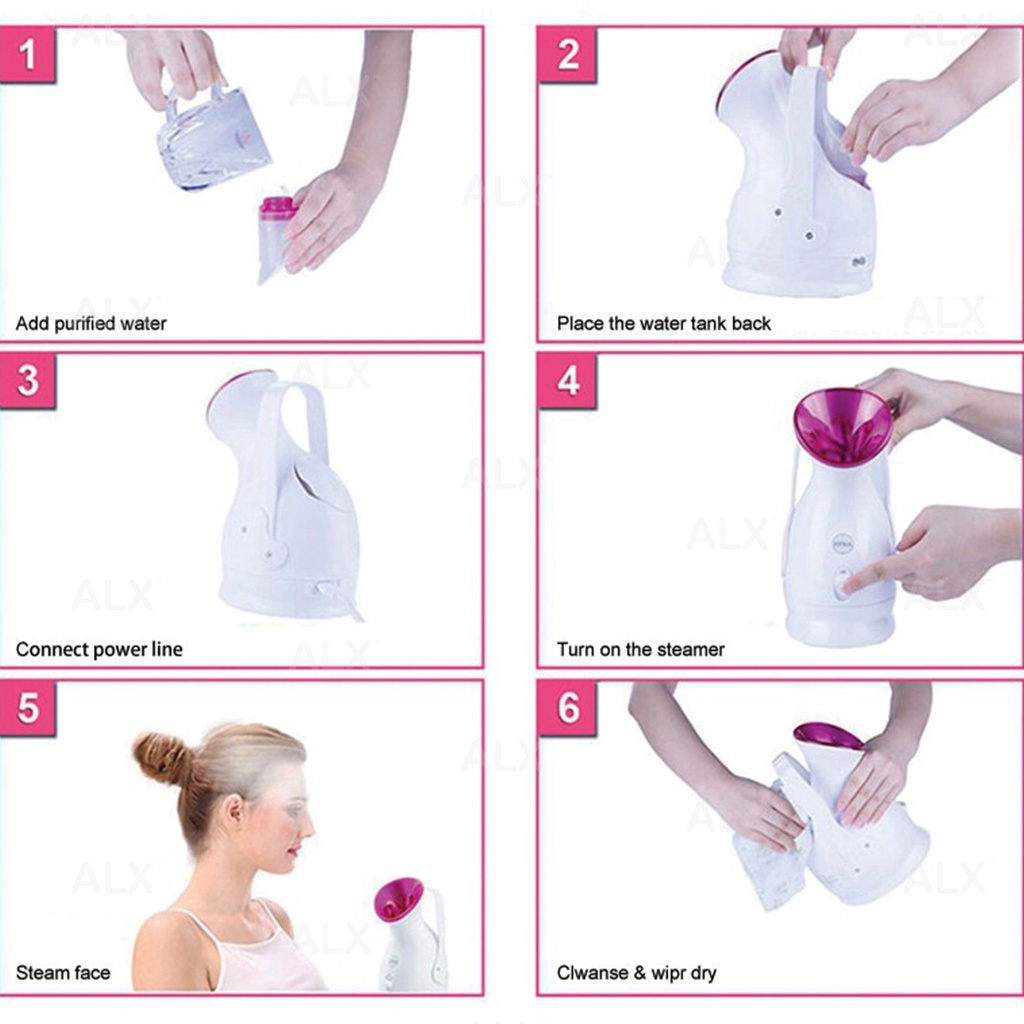 1
Add purified water

2
Place the water tank back

3
Connect power line

4
Turn on the steamer

5
Steam face

6
Clwanse & wipr dry

ALX