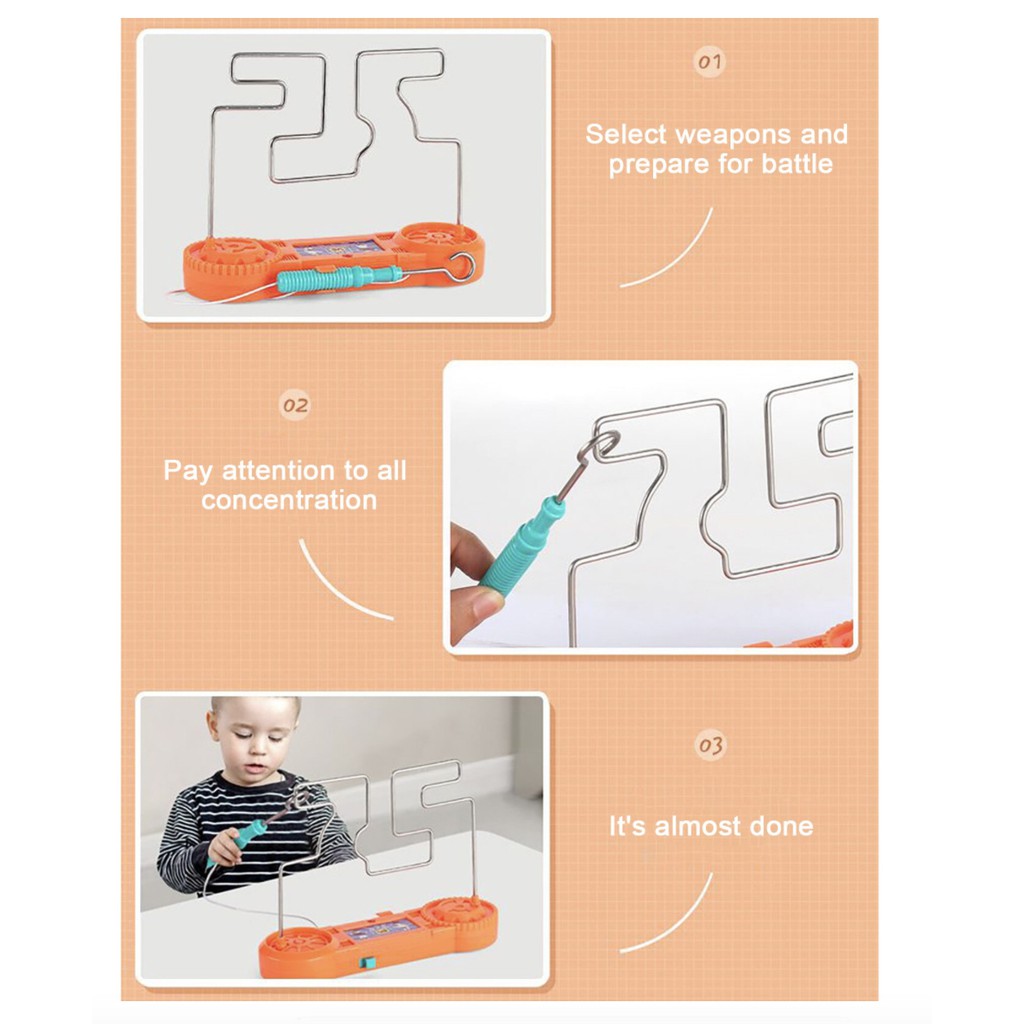 01

Select weapons and prepare for battle

02

Pay attention to all concentration

03

It's almost done