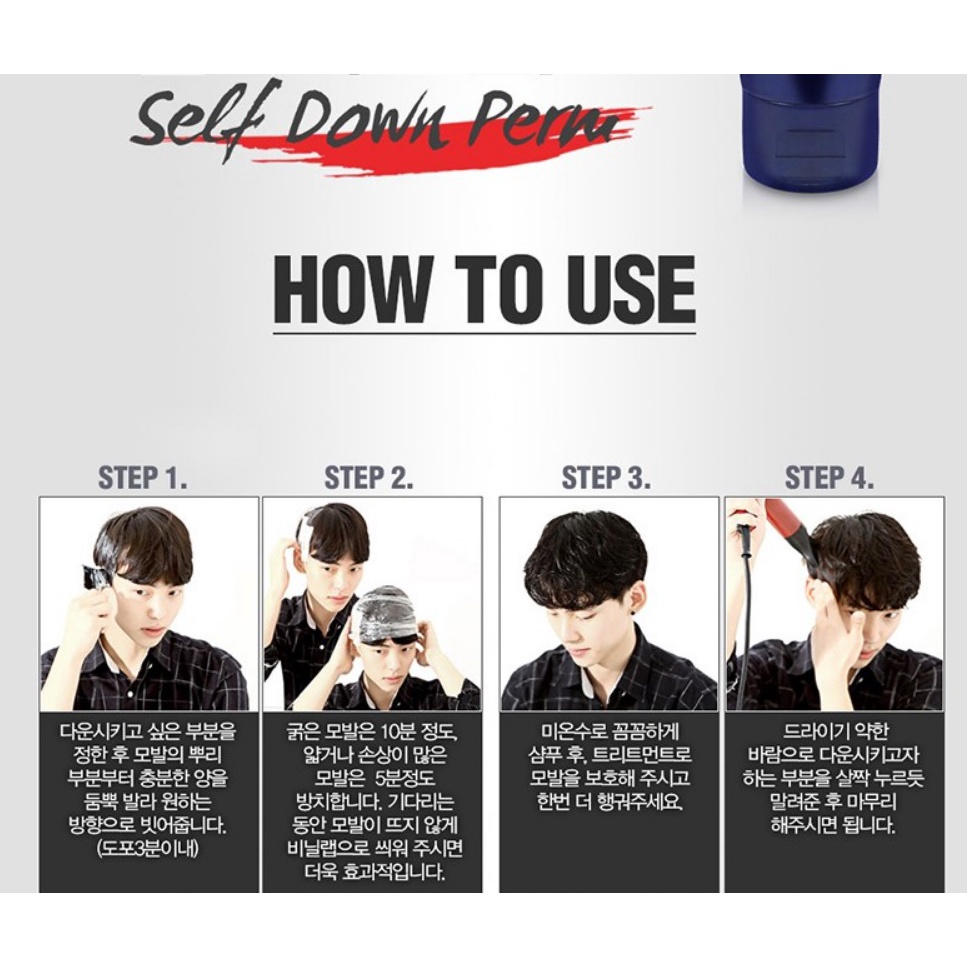 Self Down Perm

HOW TO USE

STEP 1.

다운시키고 싶은 부분을 정한 후 모발의 뿌리 부분부터 충분한 양을 듬뿍 발라 원하는 방향으로 빗어줍니다. (도포3분이내)

STEP 2.

굵은 모발은 10분 정도, 얇거나 손상이 많은 모발은 5분정도 방치합니다. 기다리는 동안 모발이 뜨지 않게 비닐랩으로 씌워 주시면 더욱 효과적입니다.

STEP 3.

미온수로 꼼꼼하게 샴푸 후, 트리트먼트로 모발을 보호해 주시고 한번 더 행궈주세요.

STEP 4.

드라이기 약한 바람으로 다운시키고자 하는 부분을 살짝 누르듯 말려준 후 마무리 해주시면 됩니다.