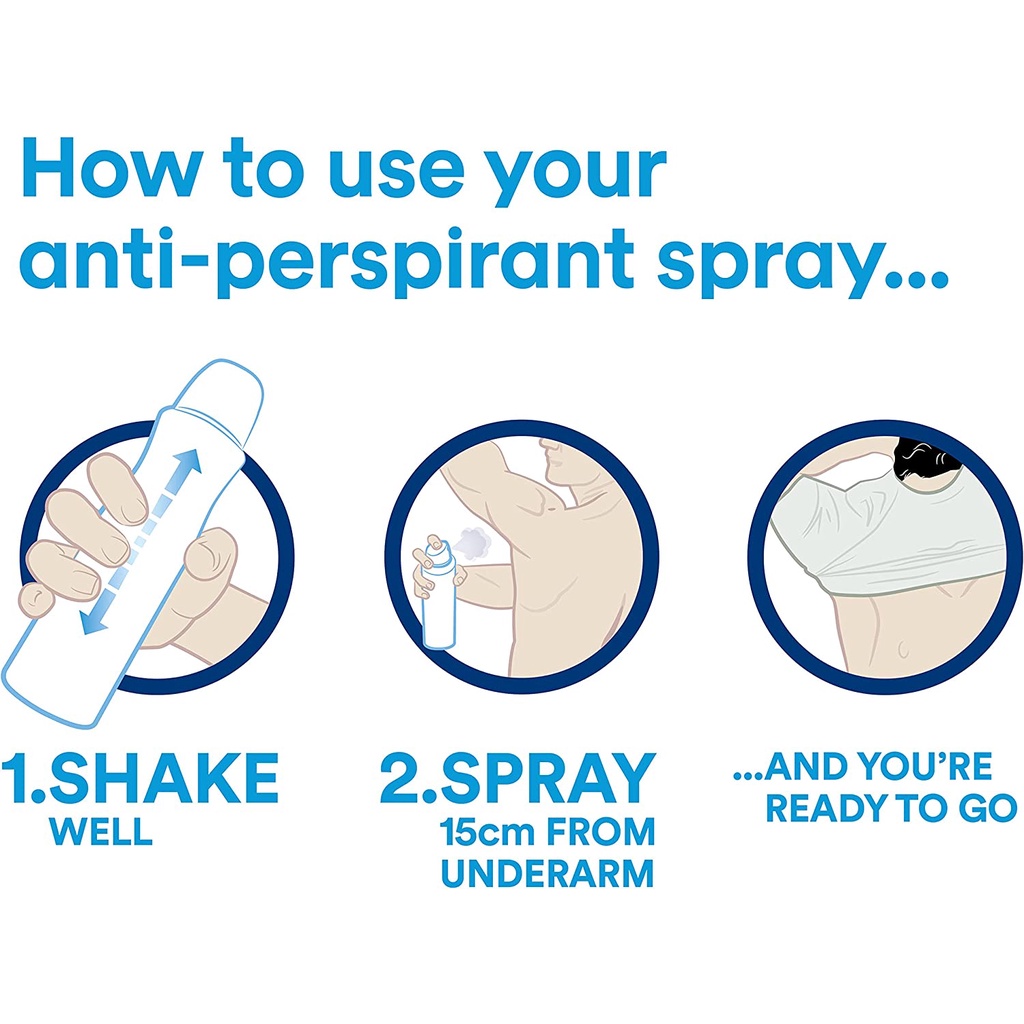 How to use your anti-perspirant spray...

1.SHAKE
WELL

2.SPRAY
15cm FROM UNDERARM

...AND YOU'RE READY TO GO