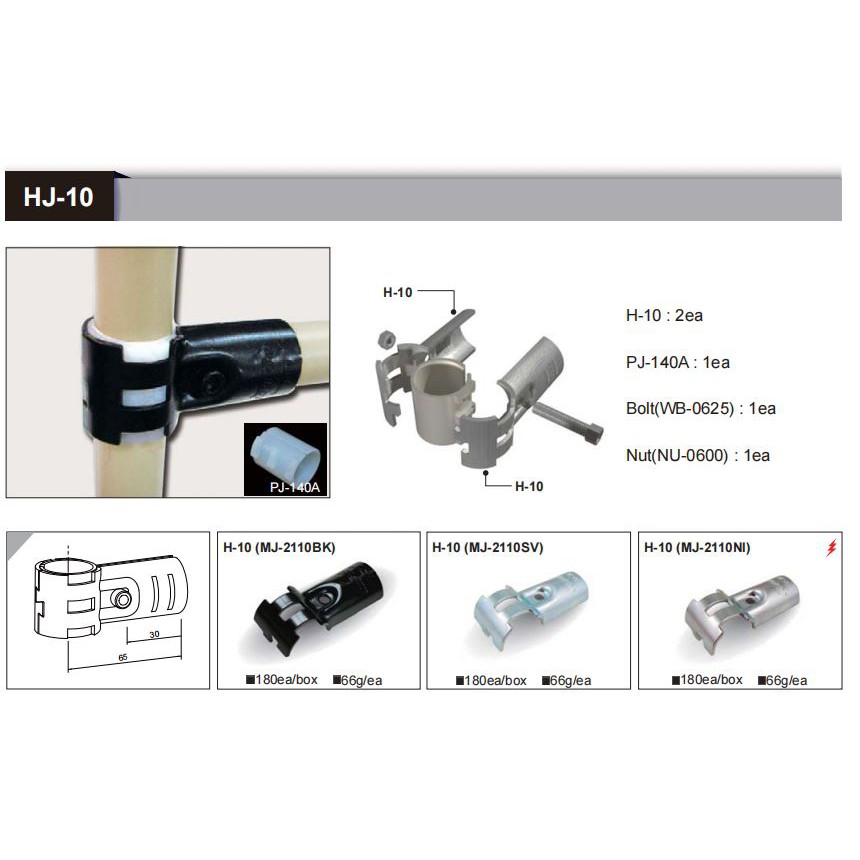 HJ-10

PJ-140A

H-10

H-10

H-10 : 2ea

PJ-140A : 1ea

Bolt(WB-0625) : 1ea

Nut(NU-0600) : 1ea

30

65

H-10 (MJ-2110BK)

■180ea/box ■66g/ea

H-10 (MJ-2110SV)

■180ea/box ■66g/ea

H-10 (MJ-2110NI)

■180ea/box ■66g/ea