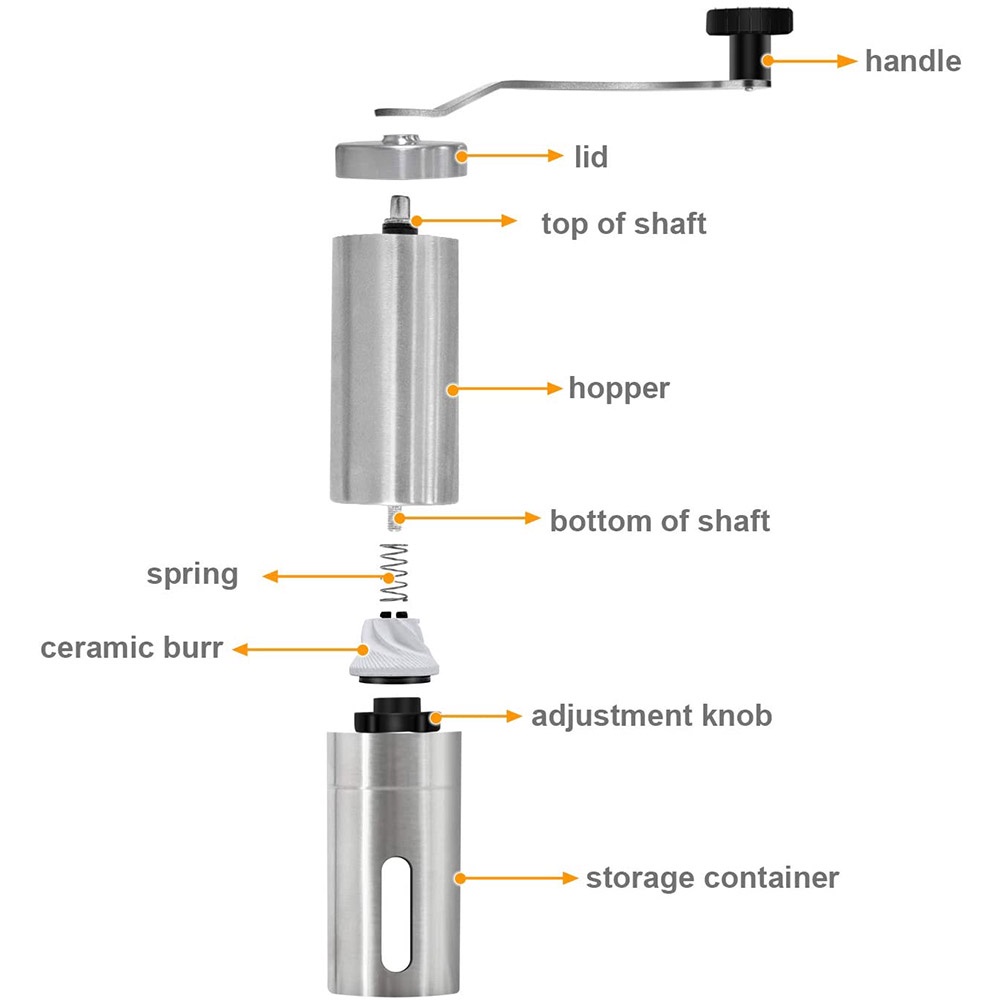 handle

lid

top of shaft

hopper

bottom of shaft

spring

ceramic burr

adjustment knob

storage container