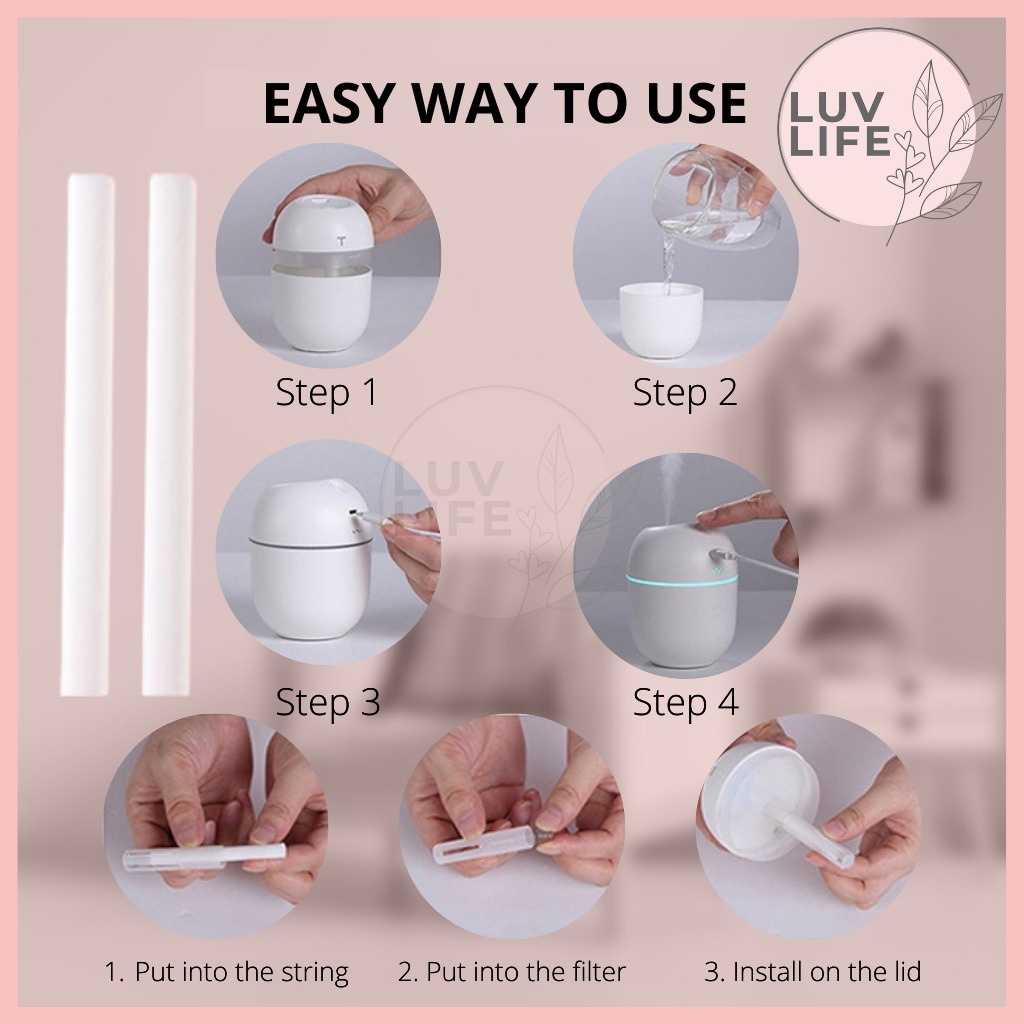 EASY WAY TO USE

LUV LIFE

Step 1

Step 2

LUV LIFE

Step 3

Step 4

1. Put into the string

2. Put into the filter

3. Install on the lid