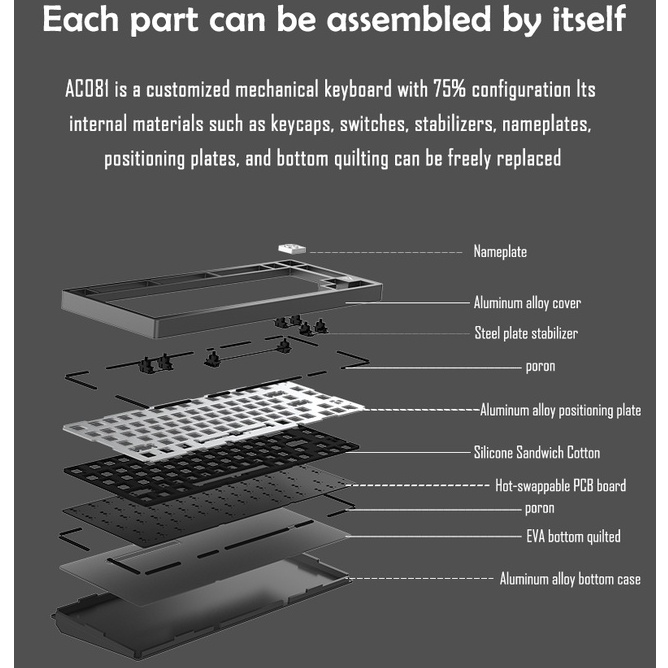 Each part can be assembled by itself

AC081 is a customized mechanical keyboard with 75% configuration Its internal materials such as keycaps, switches, stabilizers, nameplates, positioning plates, and bottom quilting can be freely replaced

Nameplate

Aluminum alloy cover

Steel plate stabilizer

poron

Aluminum alloy positioning plate

Silicone Sandwich Cotton

Hot-swappable PCB board

poron

EVA bottom quilted

Aluminum alloy bottom case