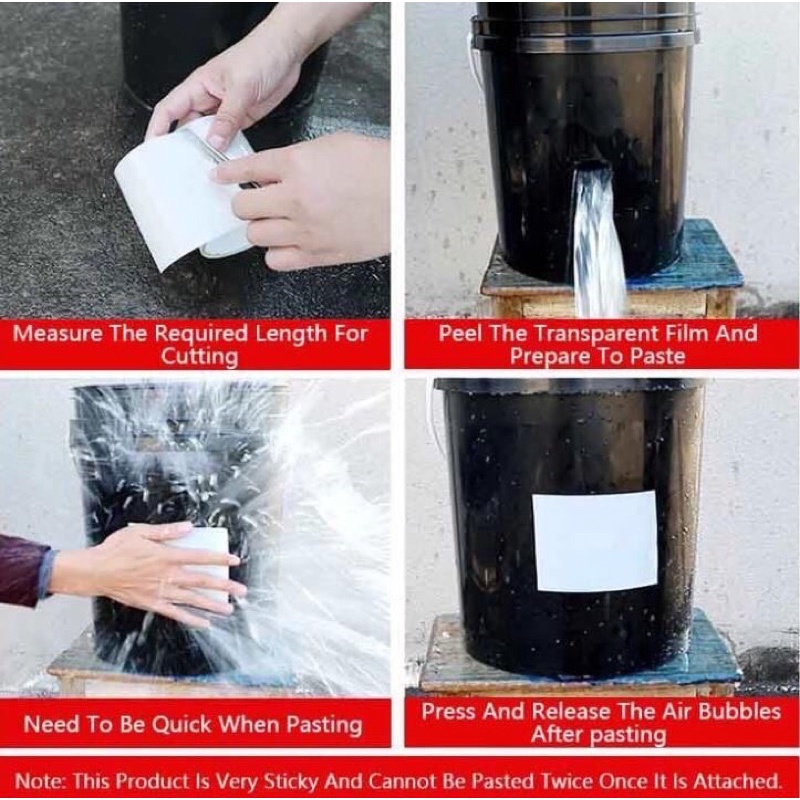 Measure The Required Length For Cutting

Peel The Transparent Film And Prepare To Paste

Need To Be Quick When Pasting

Press And Release The Air Bubbles After pasting

Note: This Product Is Very Sticky And Cannot Be Pasted Twice Once It Is Attached.