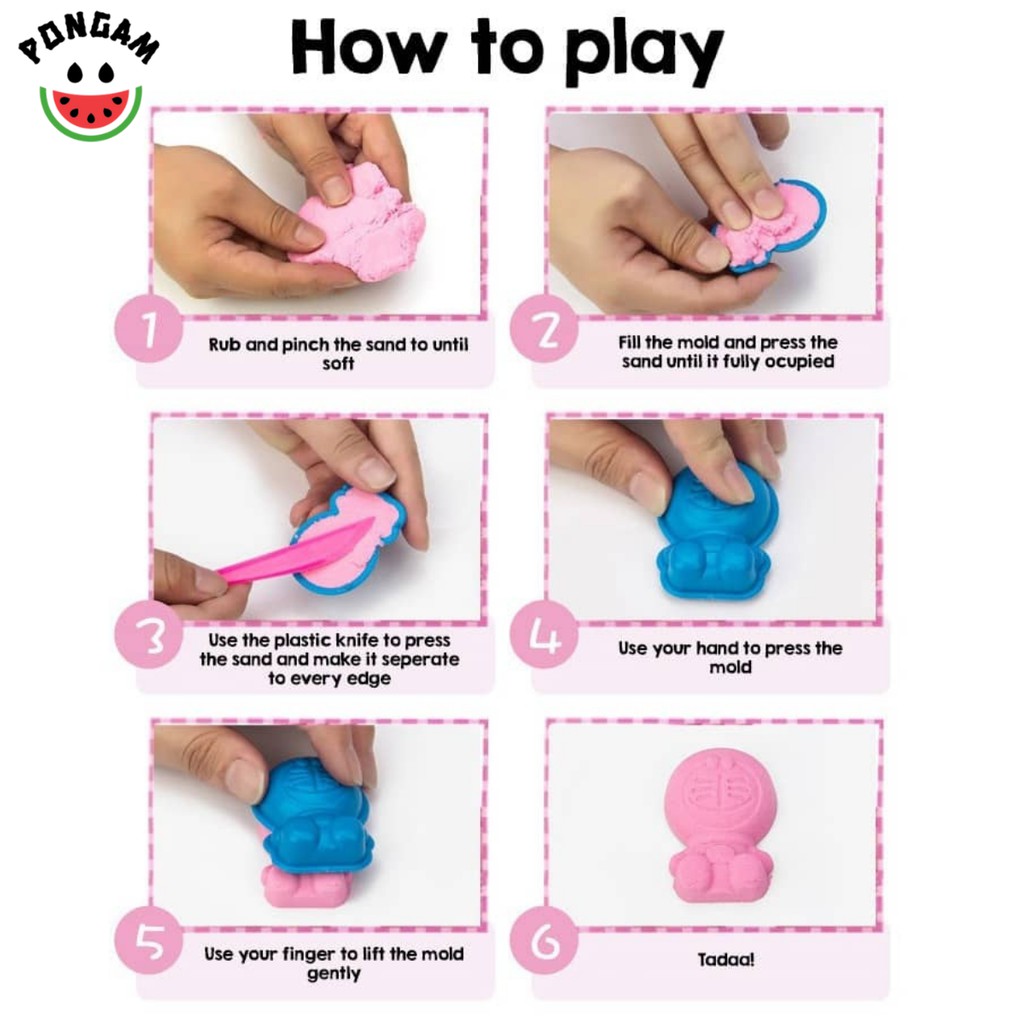 PONGAM

How to play

1 Rub and pinch the sand to until soft

2 Fill the mold and press the sand until it fully ocupied

3 Use the plastic knife to press the sand and make it seperate to every edge

4 Use your hand to press the mold

5 Use your finger to lift the mold gently

6 Tadaa!