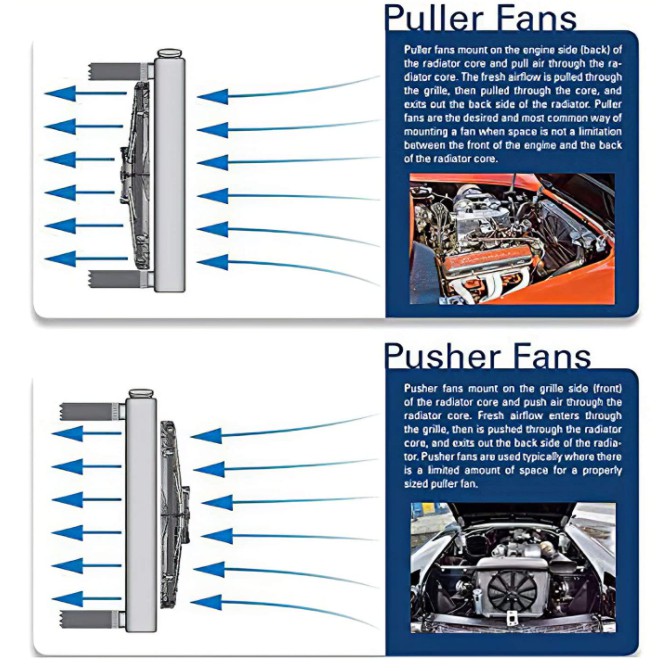 Puller Fans

Puller fans mount on the engine side (back) of the radiator core and pull air through the radiator core. The fresh airflow is pulled through the grille, then pulled through the core, and exits out the back side of the radiator. Puller fans are the desired and most common way of mounting a fan when space is not a limitation between the front of the engine and the back of the radiator core.

Pusher Fans

Pusher fans mount on the grille side (front) of the radiator core and push air through the radiator core. Fresh airflow enters through the grille, then is pushed through the radiator core, and exits out the back side of the radiator. Pusher fans are used typically where there is a limited amount of space for a properly sized puller fan.