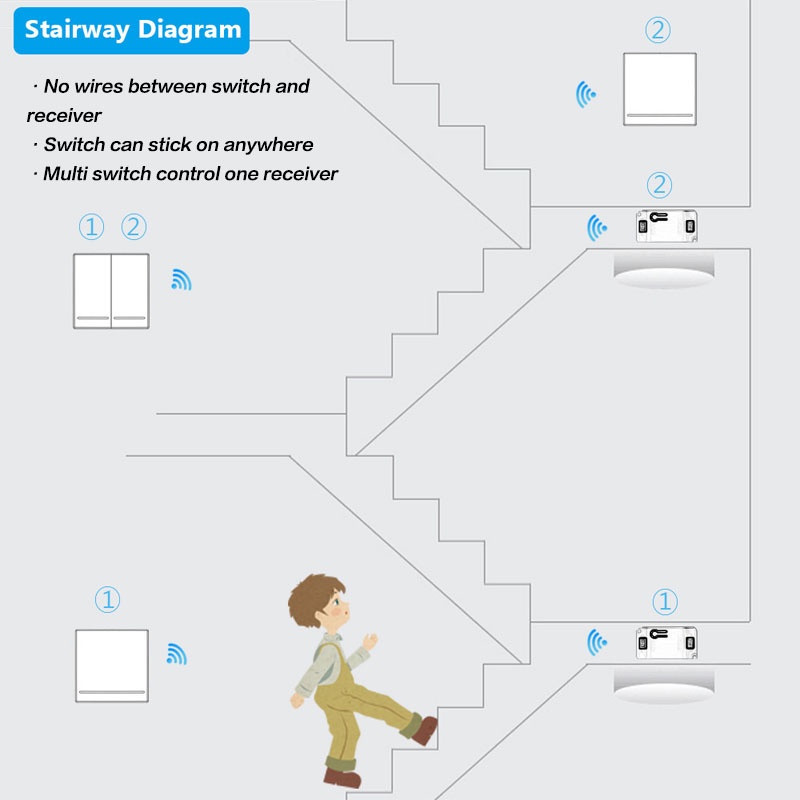 Stairway Diagram

· No wires between switch and receiver

· Switch can stick on anywhere

· Multi switch control one receiver

②

②

① ②

①

①