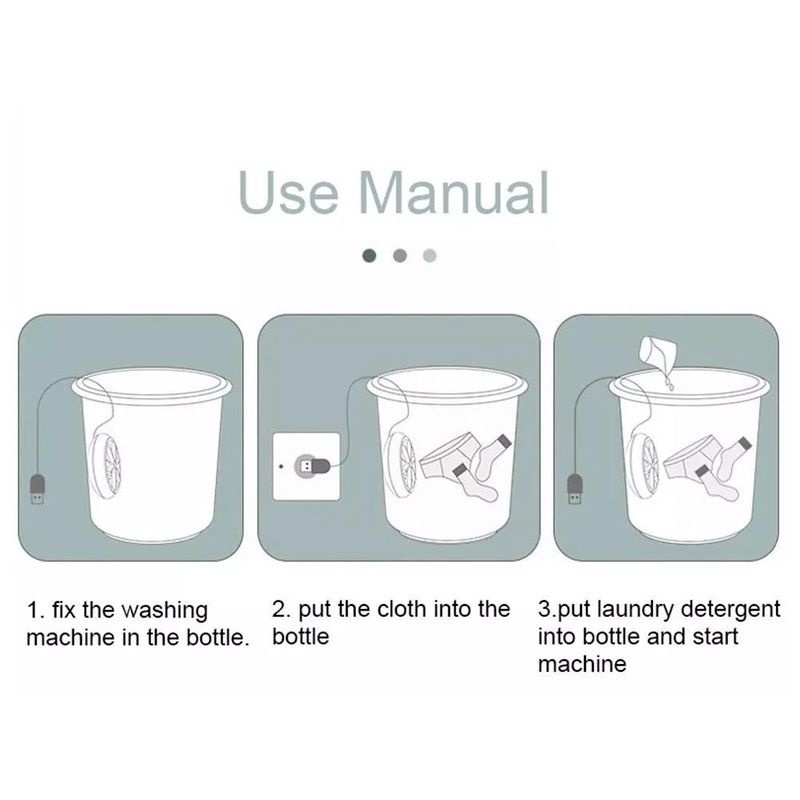 Use Manual

1. fix the washing machine in the bottle.

2. put the cloth into the bottle

3.put laundry detergent into bottle and start machine