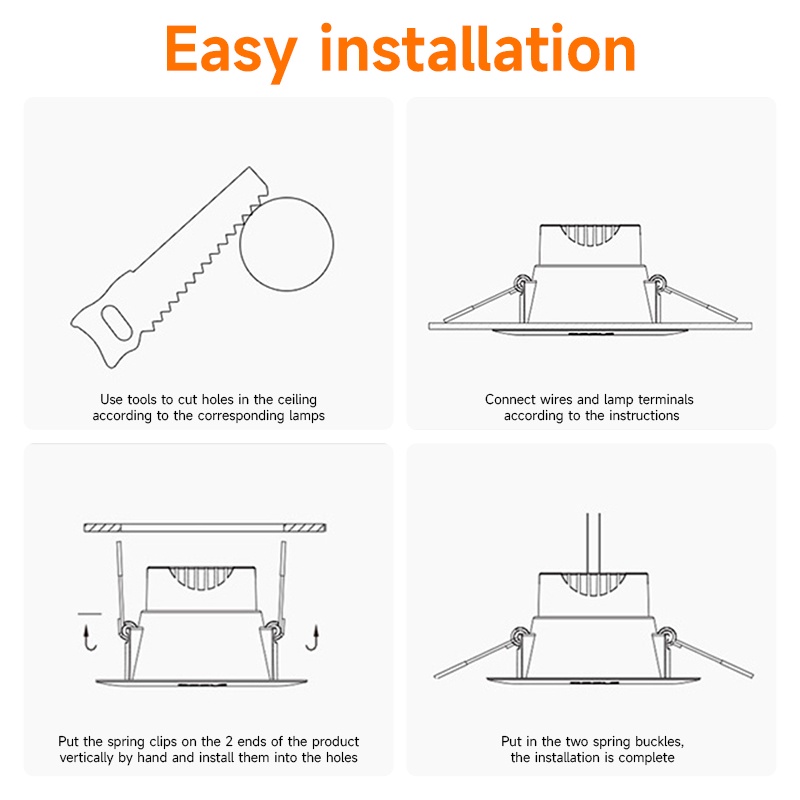 Easy installation

Use tools to cut holes in the ceiling according to the corresponding lamps

Connect wires and lamp terminals according to the instructions

Put the spring clips on the 2 ends of the product vertically by hand and install them into the holes

Put in the two spring buckles, the installation is complete