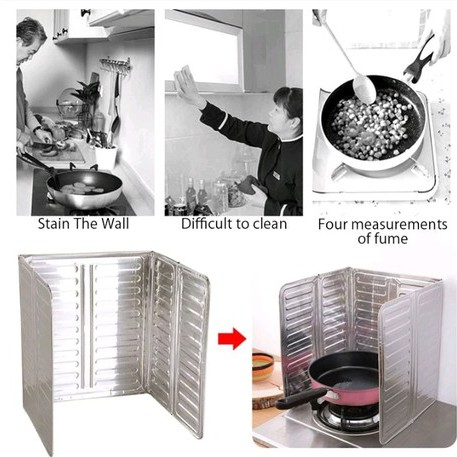 Stain The Wall

Difficult to clean

Four measurements of fume