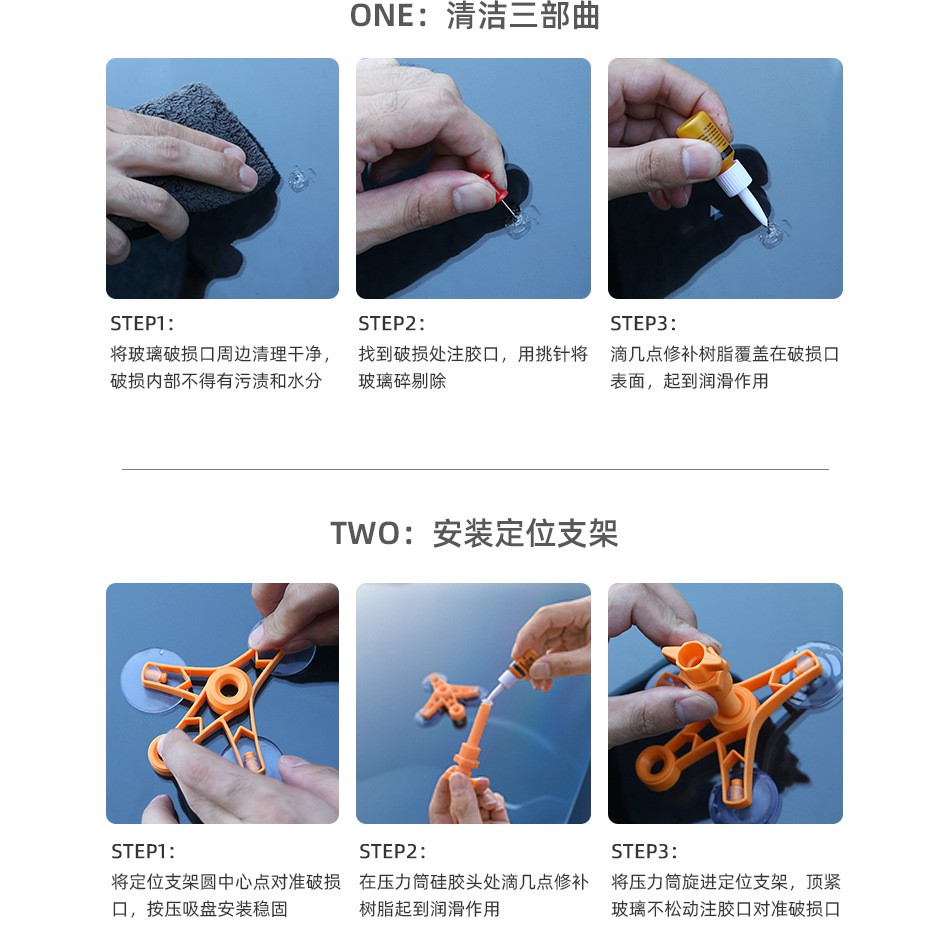 ONE：清洁三部曲

STEP1：
将玻璃破损口周边清理干净，破损内部不得有污渍和水分

STEP2：
找到破损处注胶口，用挑针将玻璃碎剔除

STEP3：
滴几点修补树脂覆盖在破损口表面，起到润滑作用

TWO：安装定位支架

STEP1：
将定位支架圆中心点对准破损口，按压吸盘安装稳固

STEP2：
在压力筒硅胶头处滴几点修补树脂起到润滑作用

STEP3：
将压力筒旋进定位支架，顶紧玻璃不松动注胶口对准破损口