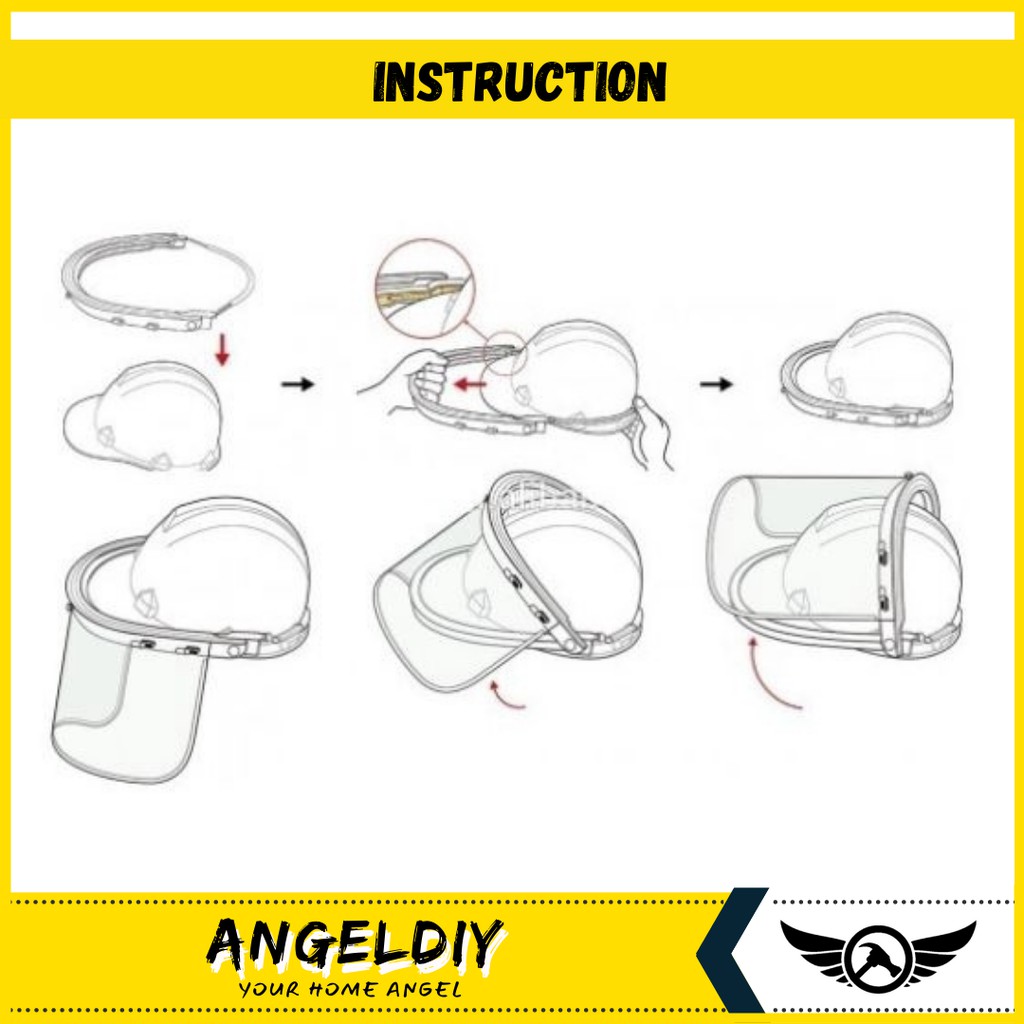 INSTRUCTION

ANGELDIY
YOUR HOME ANGEL