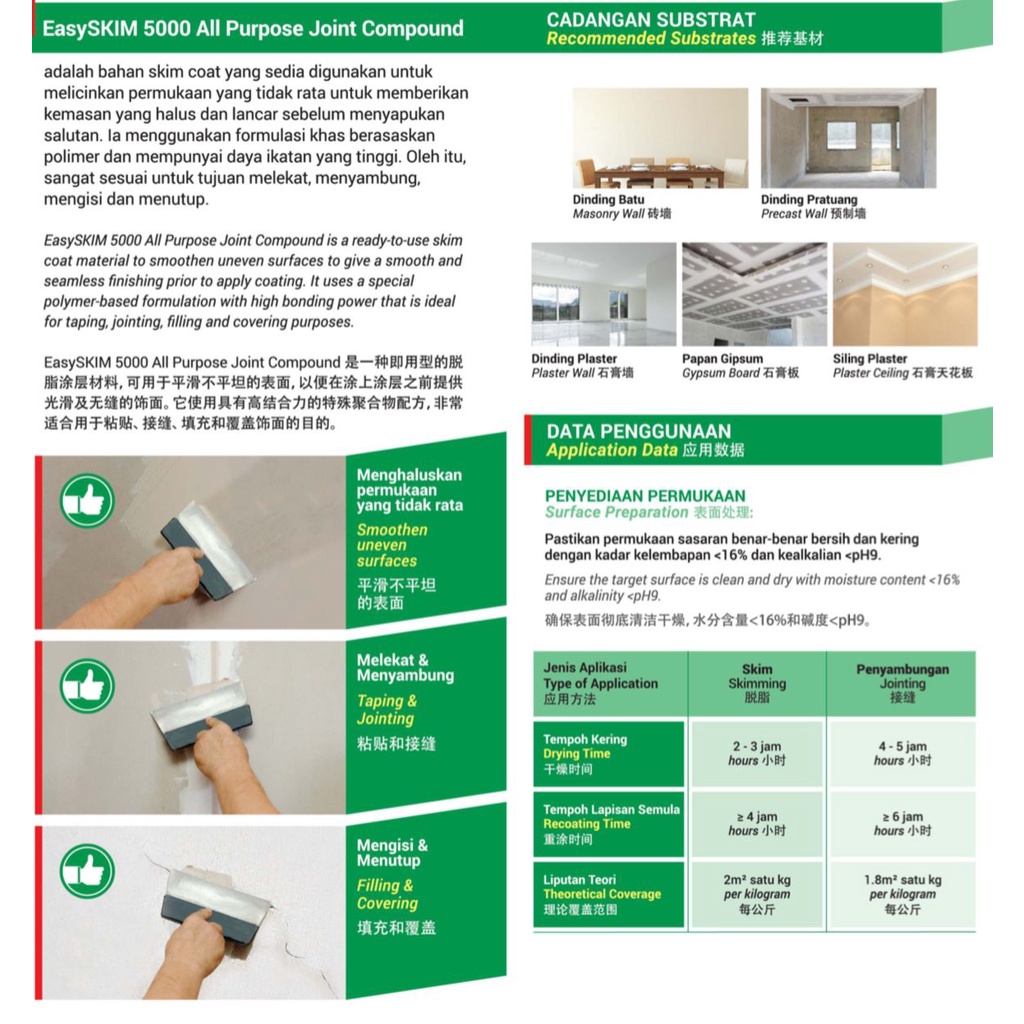 EasySKIM 5000 All Purpose Joint Compound

adalah bahan skim coat yang sedia digunakan untuk melicinkan permukaan yang tidak rata untuk memberikan kemasan yang halus dan lancar sebelum menyapukan salutan. Ia menggunakan formulasi khas berasaskan polimer dan mempunyai daya ikatan yang tinggi. Oleh itu, sangat sesuai untuk tujuan melekat, menyambung, mengisi dan menutup.

EasySKIM 5000 All Purpose Joint Compound is a ready-to-use skim coat material to smoothen uneven surfaces to give a smooth and seamless finishing prior to apply coating. It uses a special polymer-based formulation with high bonding power that is ideal for taping, jointing, filling and covering purposes.

EasySKIM 5000 All Purpose Joint Compound 是一种即用型的脱脂涂层材料，可用于平滑不平坦的表面，以便在涂上涂层之前提供光滑及无缝的饰面。它使用具有高结合力的特殊聚合物配方，非常适合用于粘贴、接缝、填充和覆盖饰面的目的。

Menghaluskan permukaan yang tidak rata
Smoothen uneven surfaces
平滑不平坦的表面

Melekat & Menyambung
Taping & Jointing
粘贴和接缝

Mengisi & Menutup
Filling & Covering
填充和覆盖

CADANGAN SUBSTRAT
Recommended Substrates 推荐基材

Dinding Batu
Masonry Wall 砖墙

Dinding Pratuang
Precast Wall 预制墙

Dinding Plaster
Plaster Wall 石膏墙

Papan Gipsum
Gypsum Board 石膏板

Siling Plaster
Plaster Ceiling 石膏天花板

DATA PENGGUNAAN
Application Data 应用数据

PENYEDIAAN PERMUKAAN
Surface Preparation 表面处理:

Pastikan permukaan sasaran benar-benar bersih dan kering dengan kadar kelembapan <16% dan kealkalian <pH9.

Ensure the target surface is clean and dry with moisture content <16% and alkalinity <pH9.

确保表面彻底清洁干燥，水分含量<16%和碱度<pH9。

| Jenis Aplikasi Type of Application 应用方法 | Skim Skimming 脱脂 | Penyambungan Jointing 接缝 |
|---|---|---|
| Tempoh Kering Drying Time 干燥时间 | 2 - 3 jam hours 小时 | 4 - 5 jam hours 小时 |
| Tempoh Lapisan Semula Recoating Time 重涂时间 | ≥ 4 jam hours 小时 | ≥ 6 jam hours 小时 |
| Liputan Teori Theoretical Coverage 理论覆盖范围 | 2m² satu kg per kilogram 每公斤 | 1.8m² satu kg per kilogram 每公斤 |