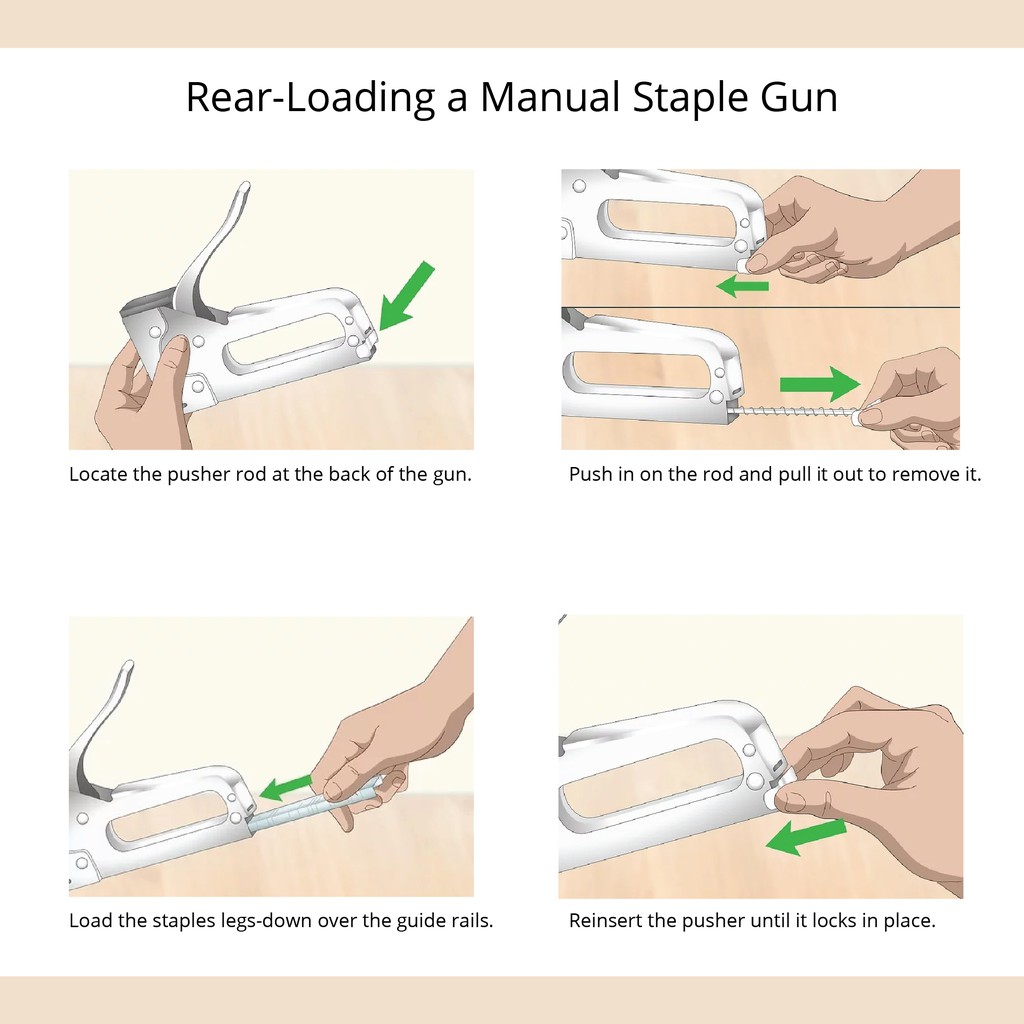 Rear-Loading a Manual Staple Gun

Locate the pusher rod at the back of the gun.

Push in on the rod and pull it out to remove it.

Load the staples legs-down over the guide rails.

Reinsert the pusher until it locks in place.