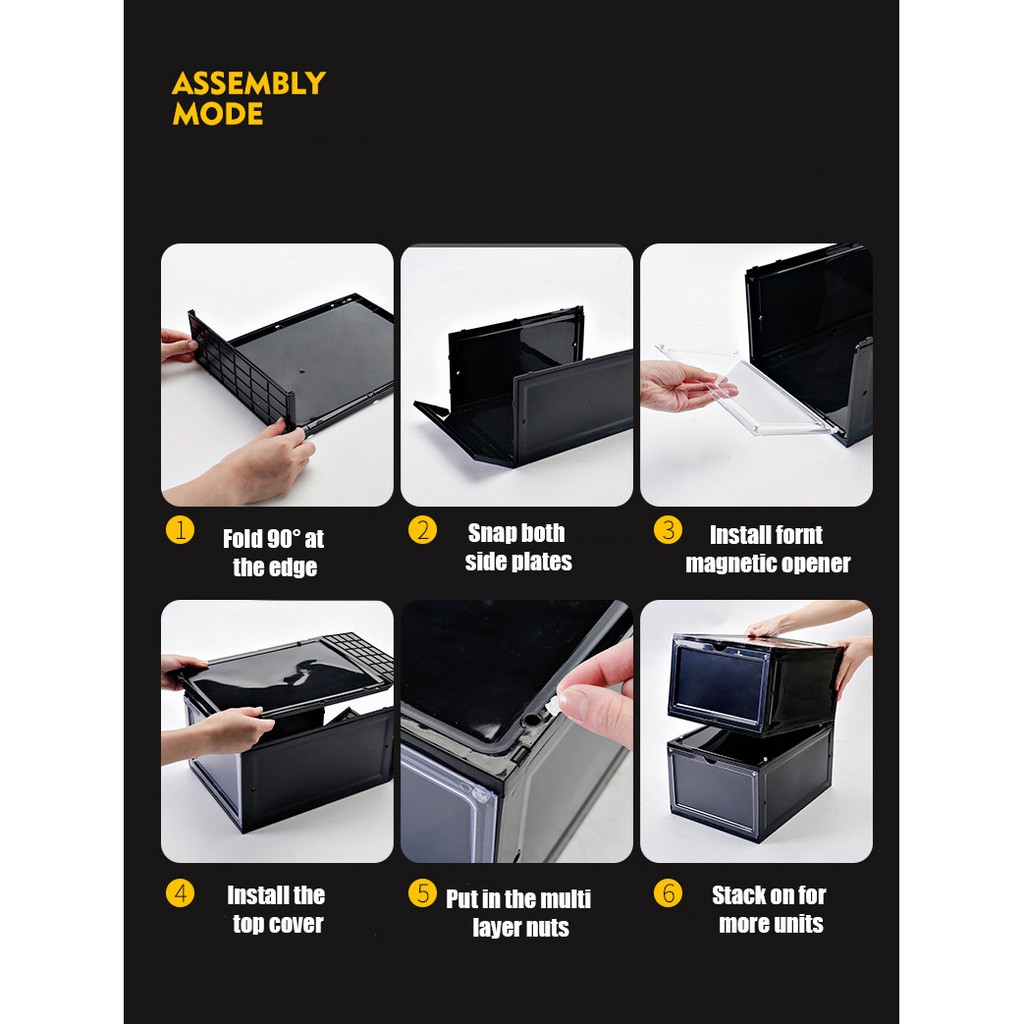 ASSEMBLY MODE

1 Fold 90° at the edge

2 Snap both side plates

3 Install fornt magnetic opener

4 Install the top cover

5 Put in the multi layer nuts

6 Stack on for more units