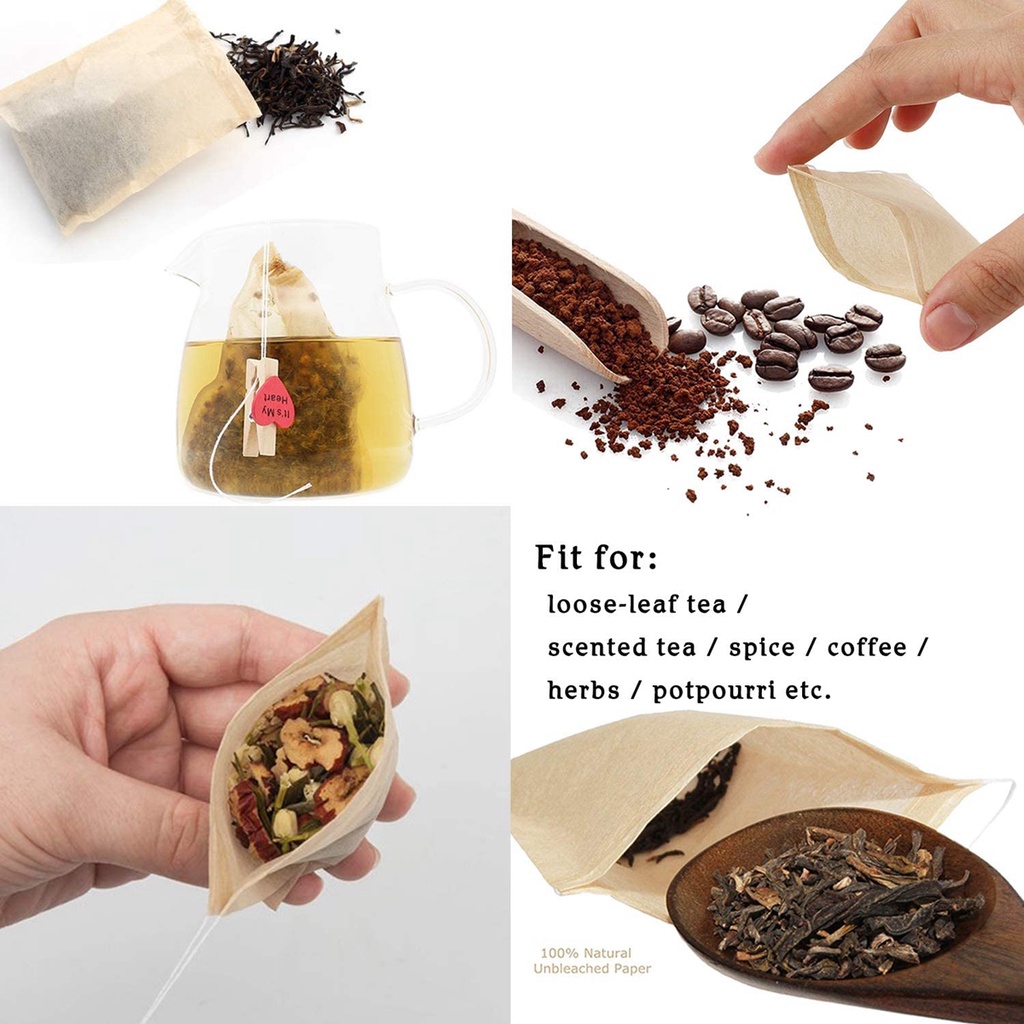 It's My Heart

Fit for:
loose-leaf tea /
scented tea / spice / coffee /
herbs / potpourri etc.

100% Natural
Unbleached Paper