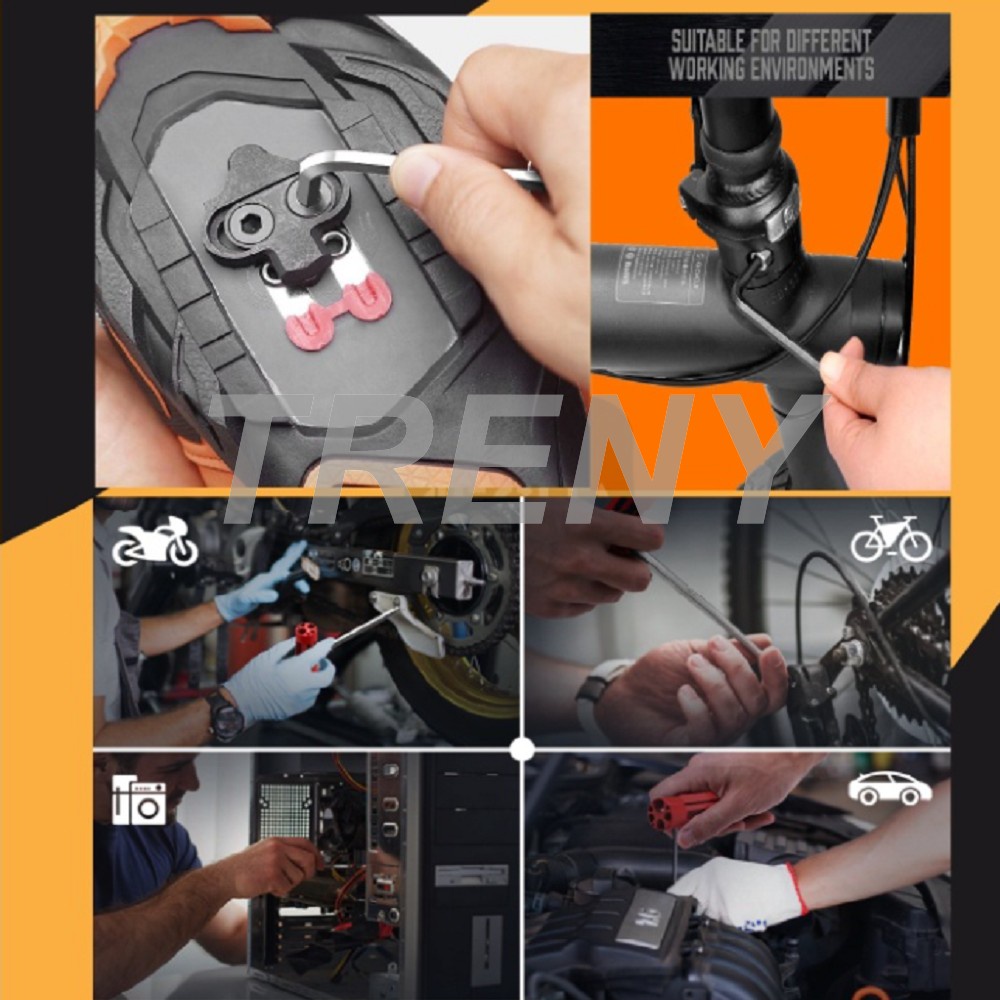 SUITABLE FOR DIFFERENT WORKING ENVIRONMENTS

TRENY