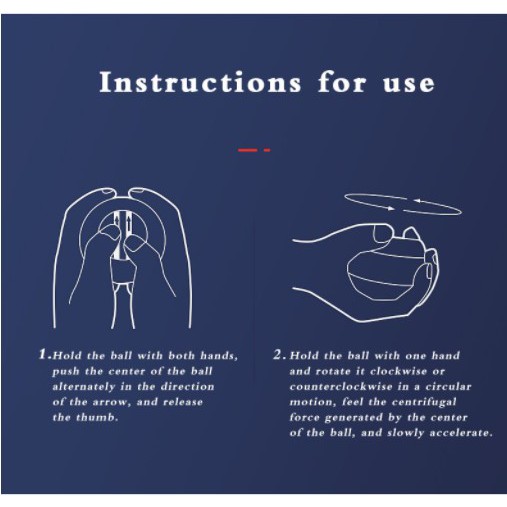 Instructions for use

1. Hold the ball with both hands, push the center of the ball alternately in the direction of the arrow, and release the thumb.

2. Hold the ball with one hand and rotate it clockwise or counterclockwise in a circular motion, feel the centrifugal force generated by the center of the ball, and slowly accelerate.