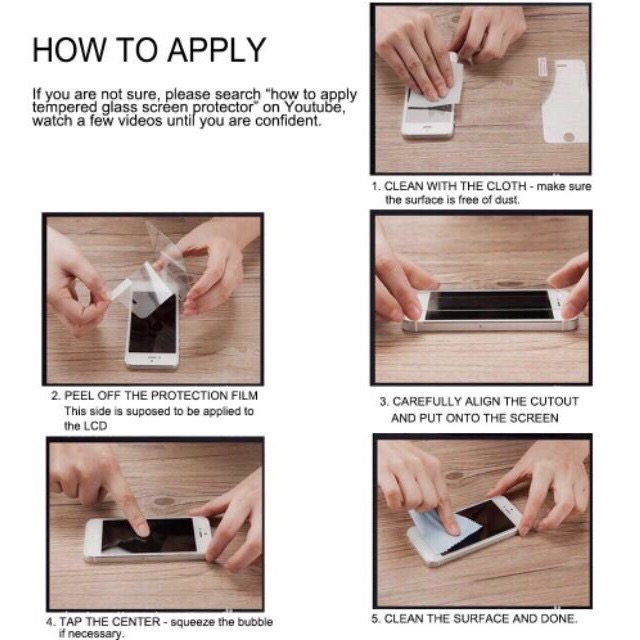 HOW TO APPLY

If you are not sure, please search "how to apply tempered glass screen protector" on Youtube, watch a few videos until you are confident.

1. CLEAN WITH THE CLOTH - make sure the surface is free of dust.

2. PEEL OFF THE PROTECTION FILM
This side is suposed to be applied to the LCD

3. CAREFULLY ALIGN THE CUTOUT AND PUT ONTO THE SCREEN

4. TAP THE CENTER - squeeze the bubble if necessary.

5. CLEAN THE SURFACE AND DONE.