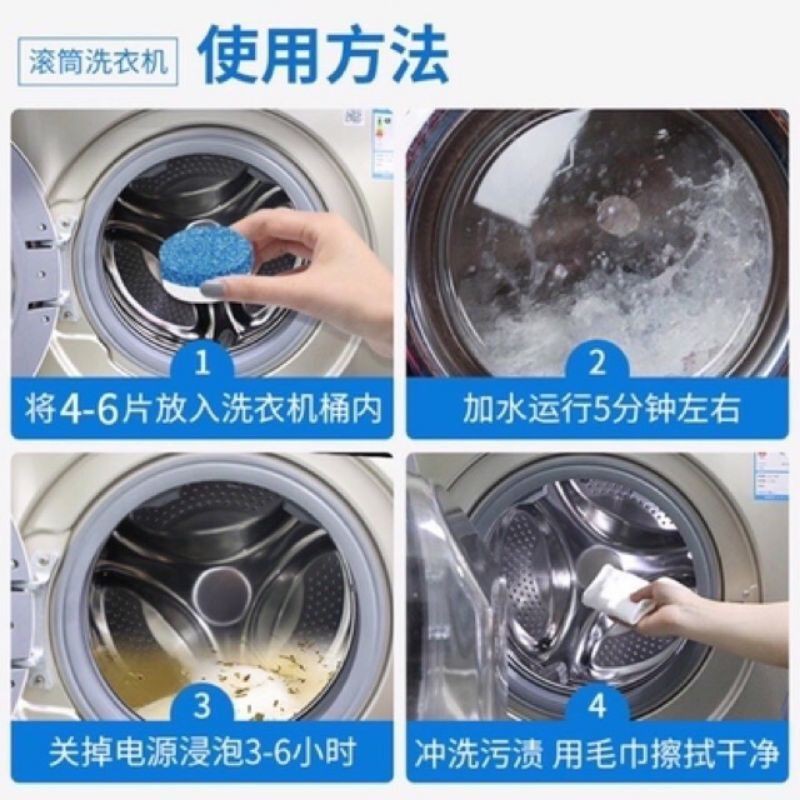 滚筒洗衣机 使用方法

1
将4-6片放入洗衣机桶内

2
加水运行5分钟左右

3
关掉电源浸泡3-6小时

4
冲洗污渍 用毛巾擦拭干净