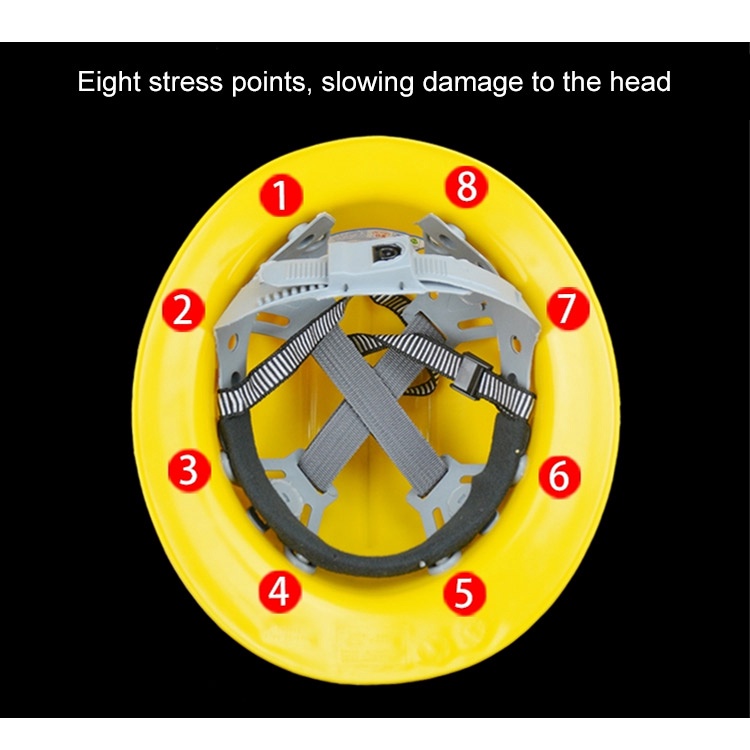 Eight stress points, slowing damage to the head

1
8
2
7
3
6
4
5