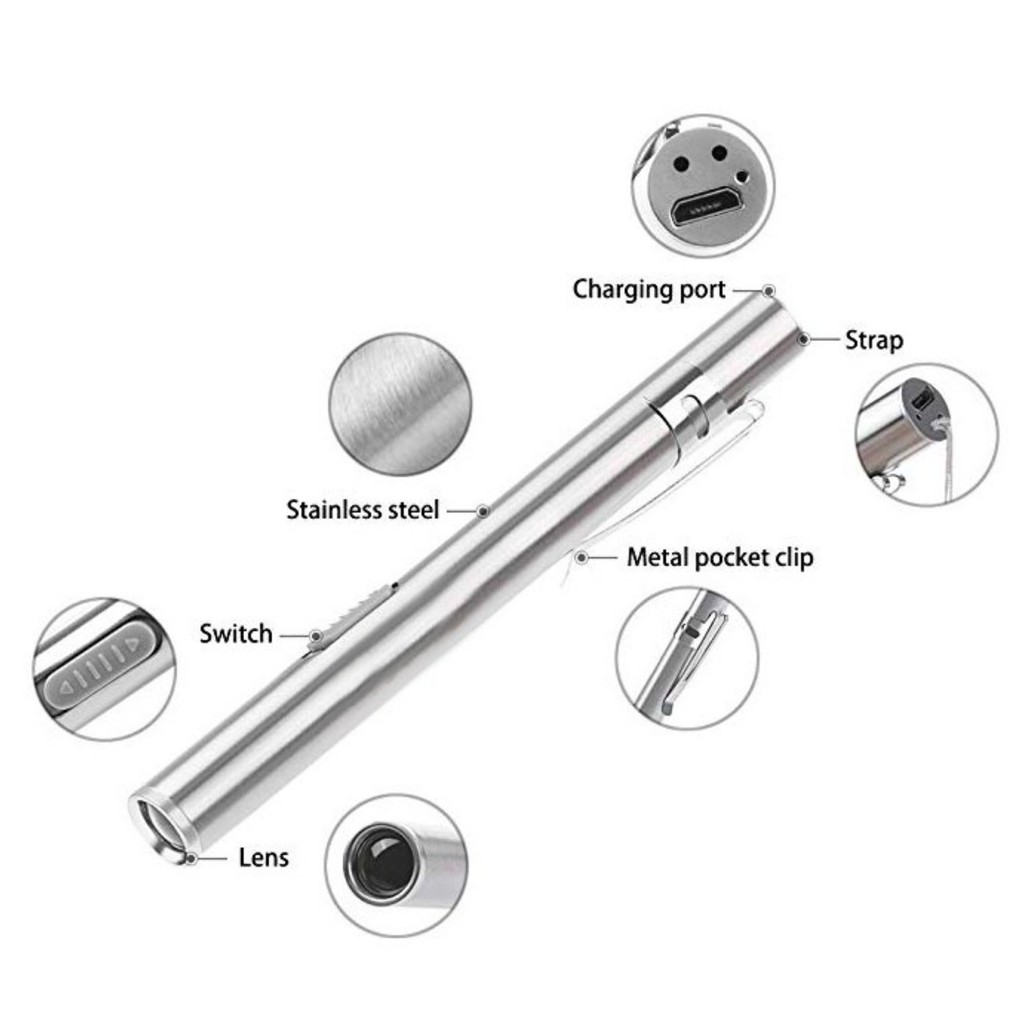 Charging port

Strap

Stainless steel

Metal pocket clip

Switch

Lens