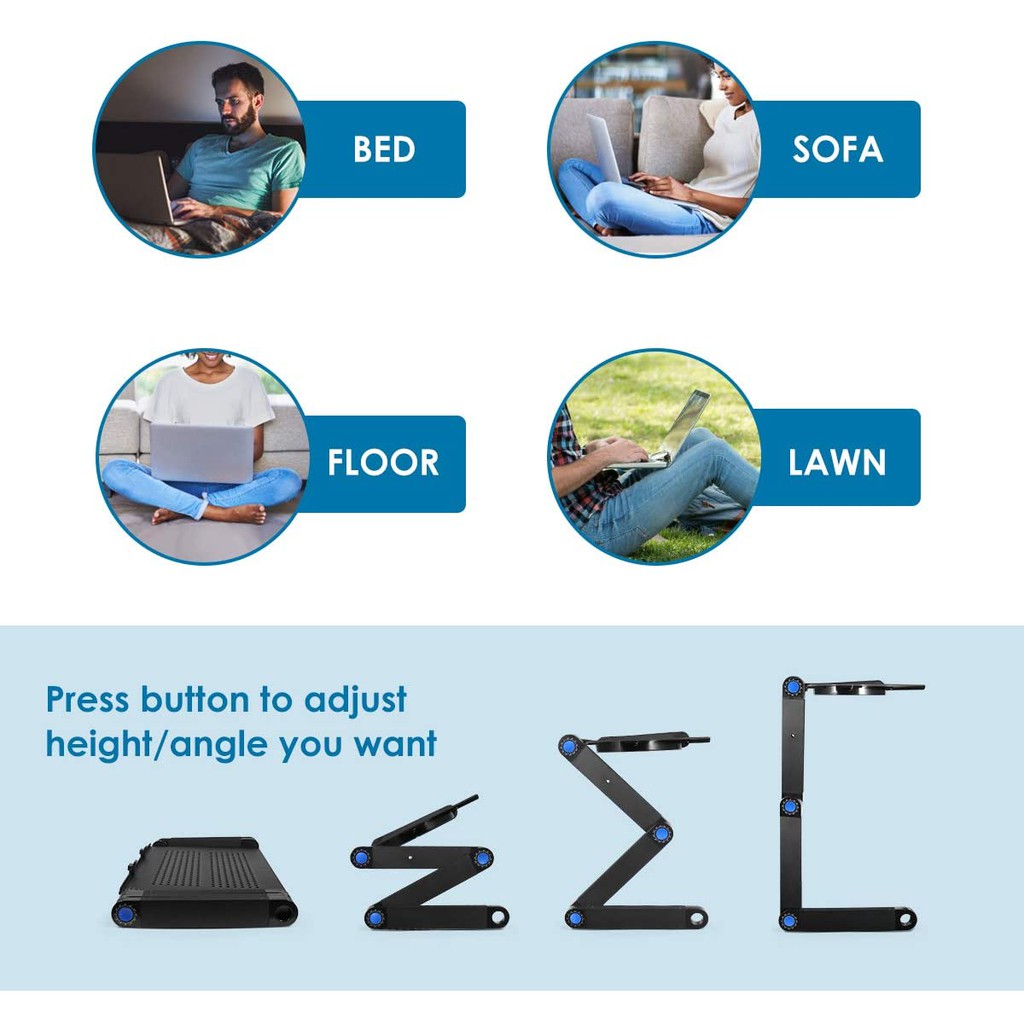 BED

SOFA

FLOOR

LAWN

Press button to adjust height/angle you want