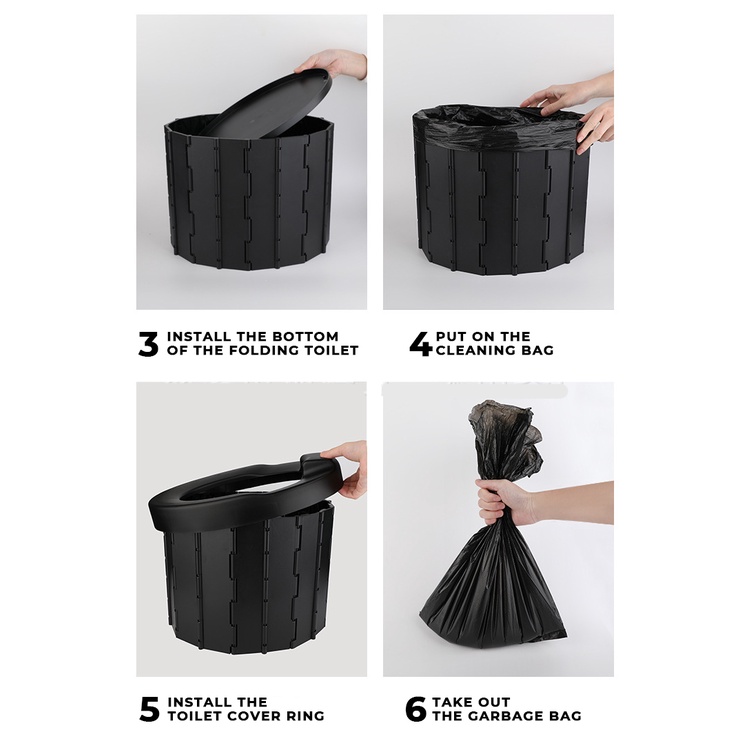 3 INSTALL THE BOTTOM OF THE FOLDING TOILET

4 PUT ON THE CLEANING BAG

5 INSTALL THE TOILET COVER RING

6 TAKE OUT THE GARBAGE BAG