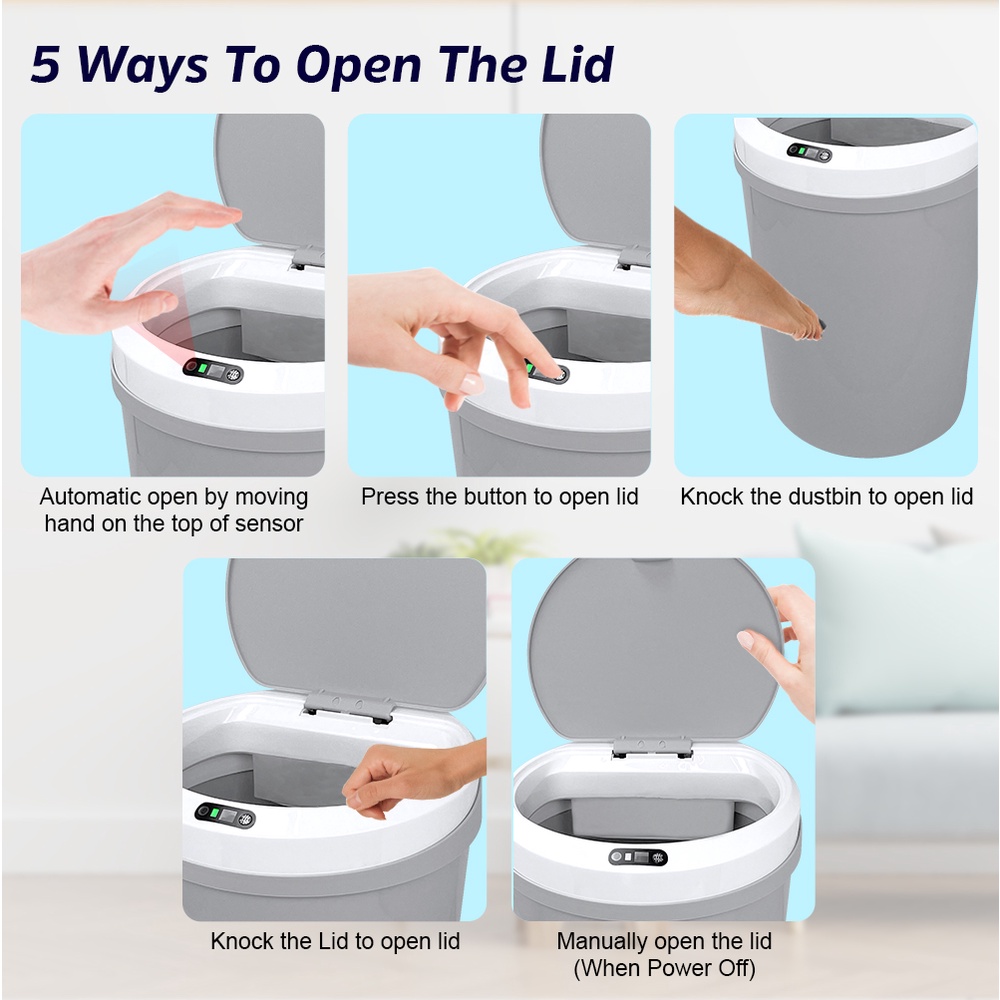 5 Ways To Open The Lid

Automatic open by moving hand on the top of sensor

Press the button to open lid

Knock the dustbin to open lid

Knock the Lid to open lid

Manually open the lid (When Power Off)