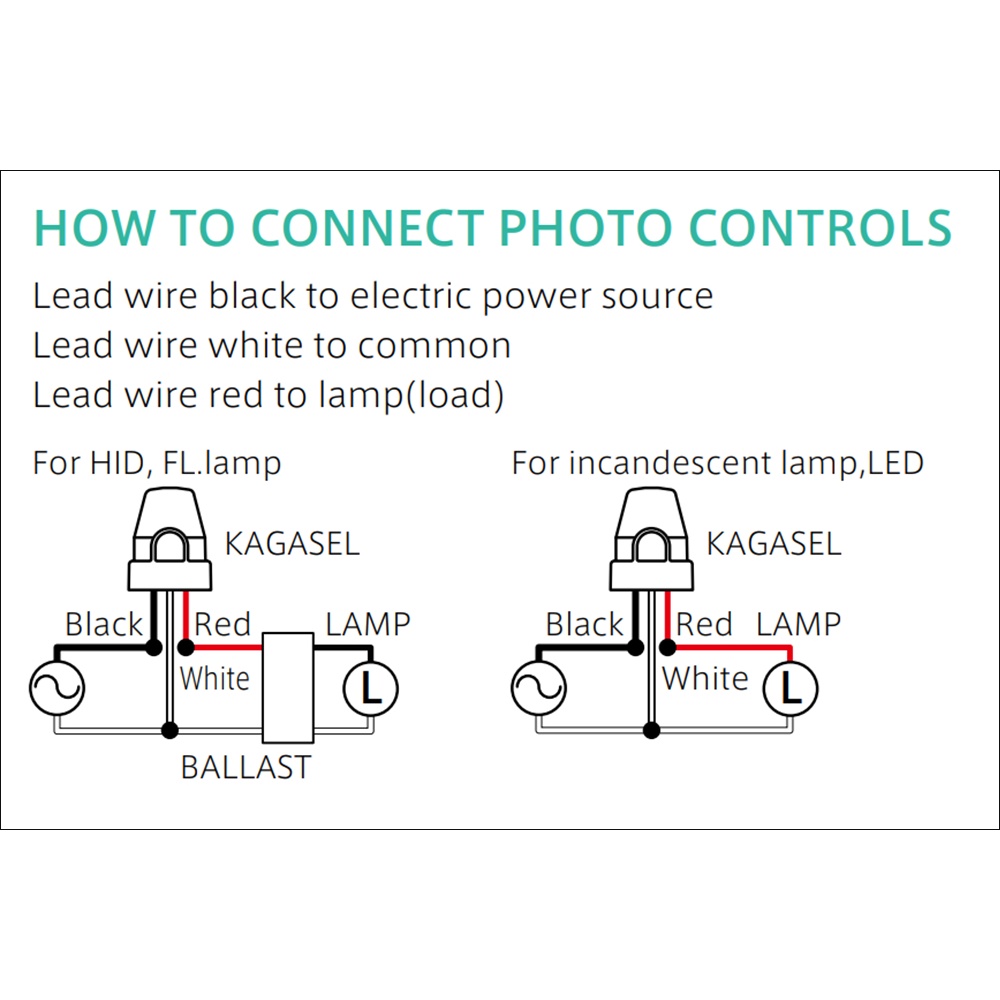 HOW TO CONNECT PHOTO CONTROLS

Lead wire black to electric power source
Lead wire white to common
Lead wire red to lamp(load)

For HID, FL.lamp

KAGASEL

Black
Red
LAMP
White
L
BALLAST

For incandescent lamp,LED

KAGASEL

Black
Red
LAMP
White
L