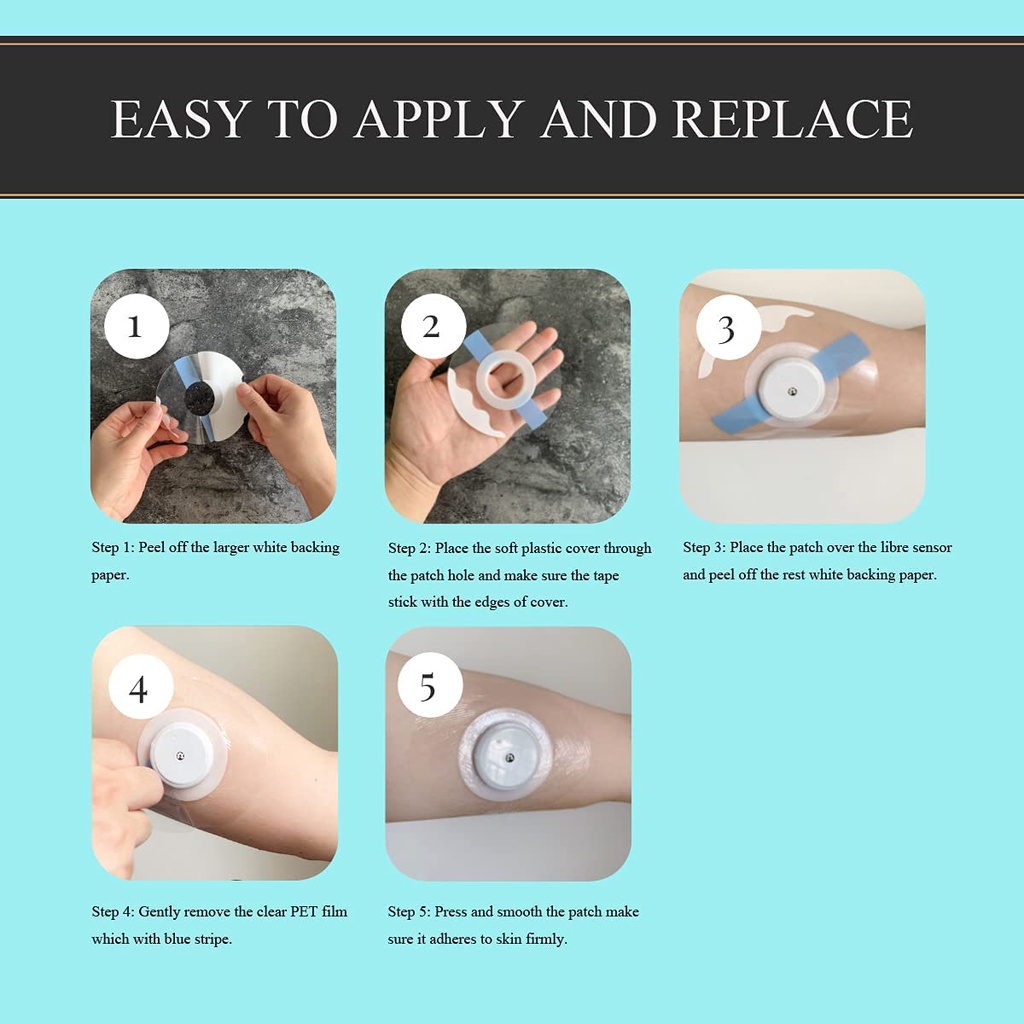 EASY TO APPLY AND REPLACE

1

Step 1: Peel off the larger white backing paper.

2

Step 2: Place the soft plastic cover through the patch hole and make sure the tape stick with the edges of cover.

3

Step 3: Place the patch over the libre sensor and peel off the rest white backing paper.

4

Step 4: Gently remove the clear PET film which with blue stripe.

5

Step 5: Press and smooth the patch make sure it adheres to skin firmly.