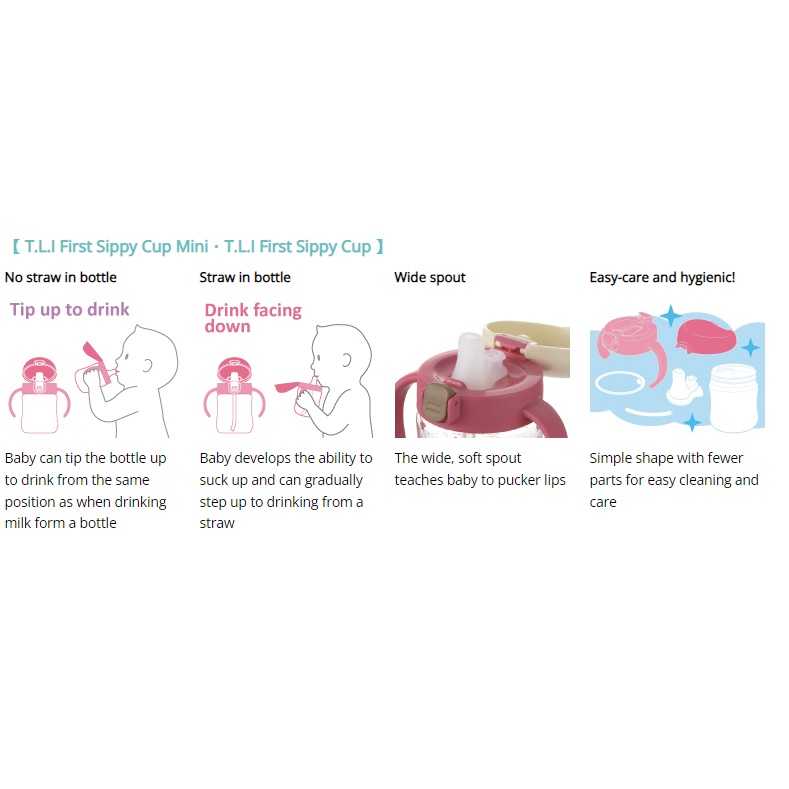 【 T.L.I First Sippy Cup Mini・T.L.I First Sippy Cup 】

No straw in bottle

Tip up to drink

Baby can tip the bottle up to drink from the same position as when drinking milk form a bottle

Straw in bottle

Drink facing down

Baby develops the ability to suck up and can gradually step up to drinking from a straw

Wide spout

The wide, soft spout teaches baby to pucker lips

Easy-care and hygienic!

Simple shape with fewer parts for easy cleaning and care